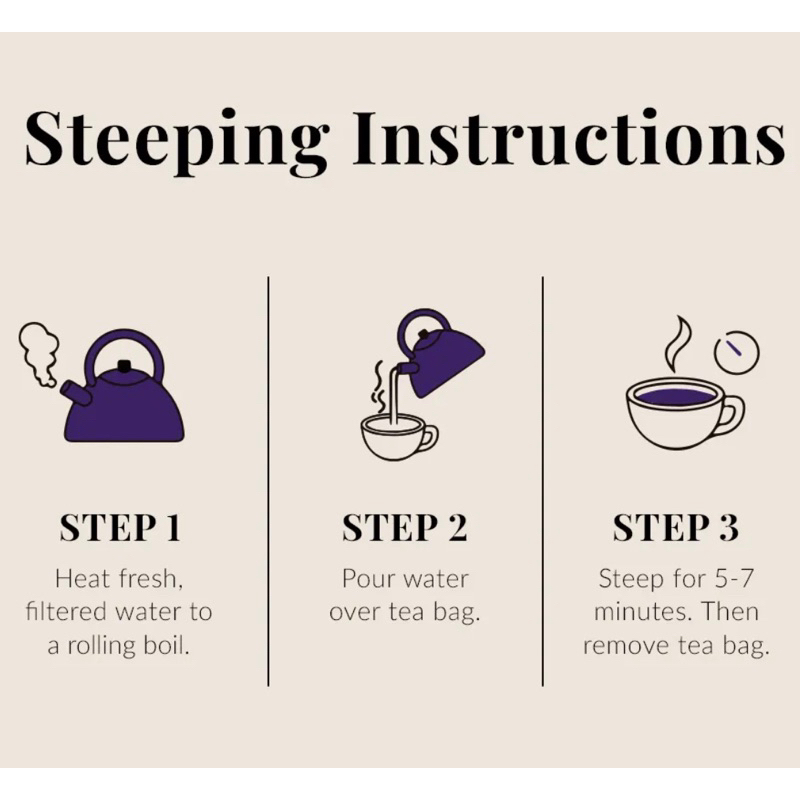 Steeping Instructions

STEP 1

Heat fresh, filtered water to a rolling boil.

STEP 2

Pour water over tea bag.

STEP 3

Steep for 5-7 minutes. Then remove tea bag.