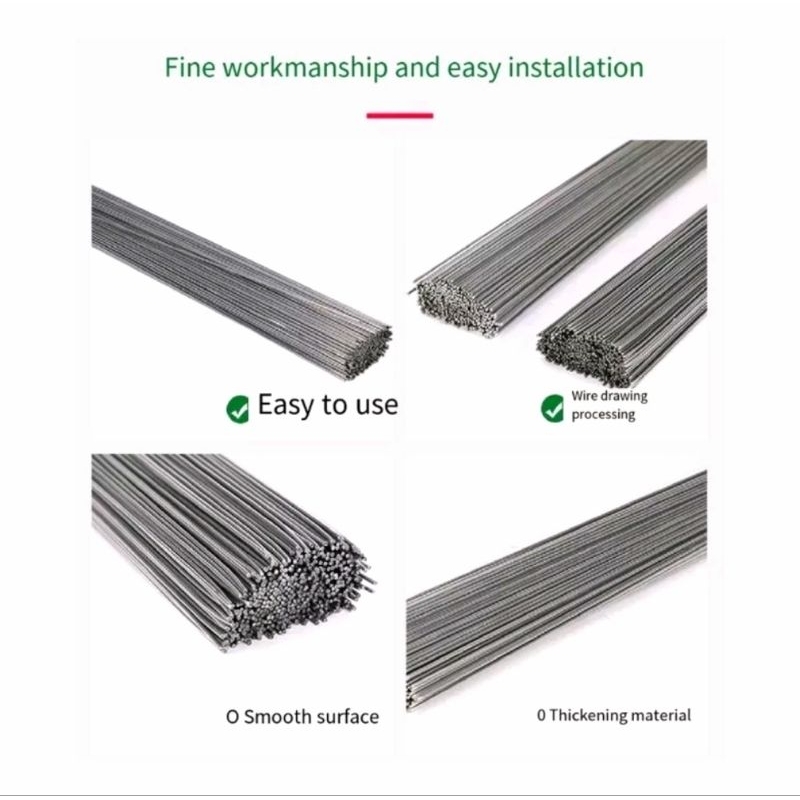 Fine workmanship and easy installation

Easy to use

Wire drawing processing

O Smooth surface

0 Thickening material