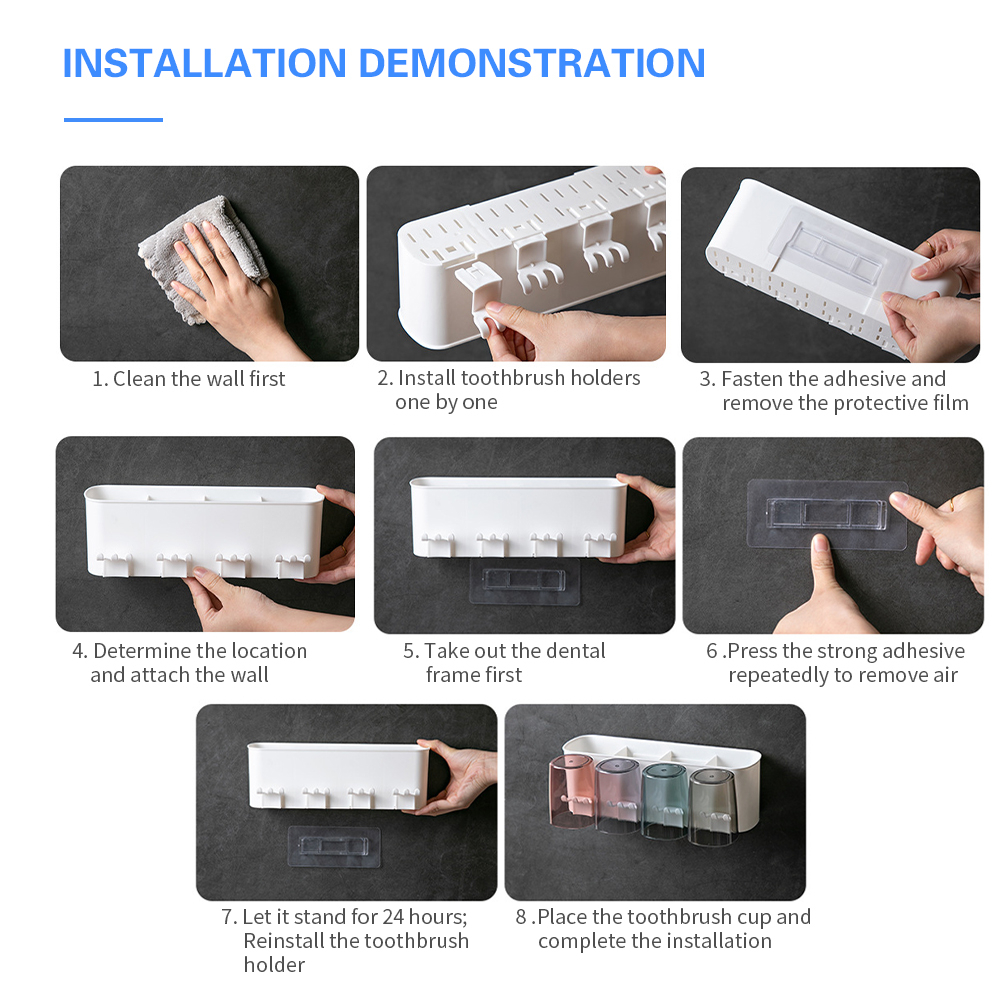 INSTALLATION DEMONSTRATION

1. Clean the wall first

2. Install toothbrush holders one by one

3. Fasten the adhesive and remove the protective film

4. Determine the location and attach the wall

5. Take out the dental frame first

6 .Press the strong adhesive repeatedly to remove air

7. Let it stand for 24 hours; Reinstall the toothbrush holder

8 .Place the toothbrush cup and complete the installation