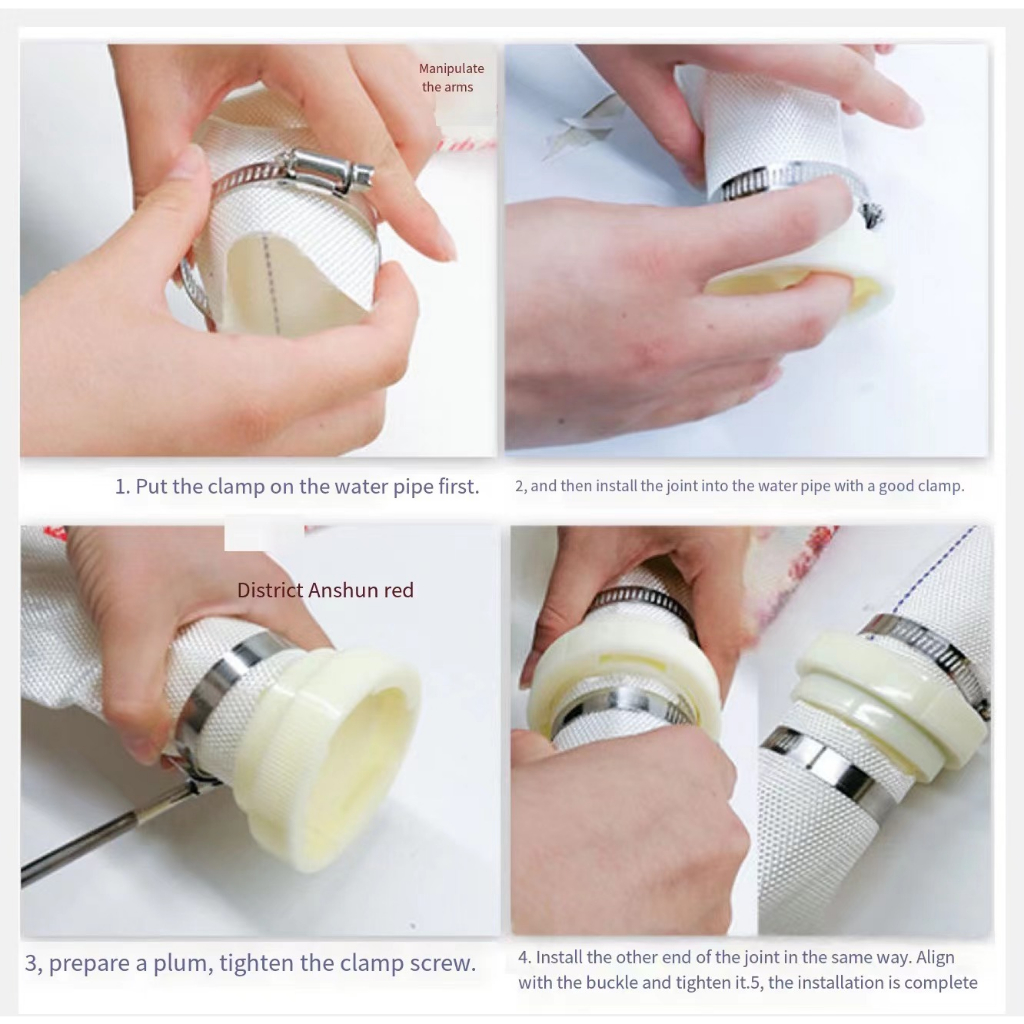 Manipulate the arms

1. Put the clamp on the water pipe first.

2, and then install the joint into the water pipe with a good clamp.

District Anshun red

3, prepare a plum, tighten the clamp screw.

4. Install the other end of the joint in the same way. Align with the buckle and tighten it.5, the installation is complete