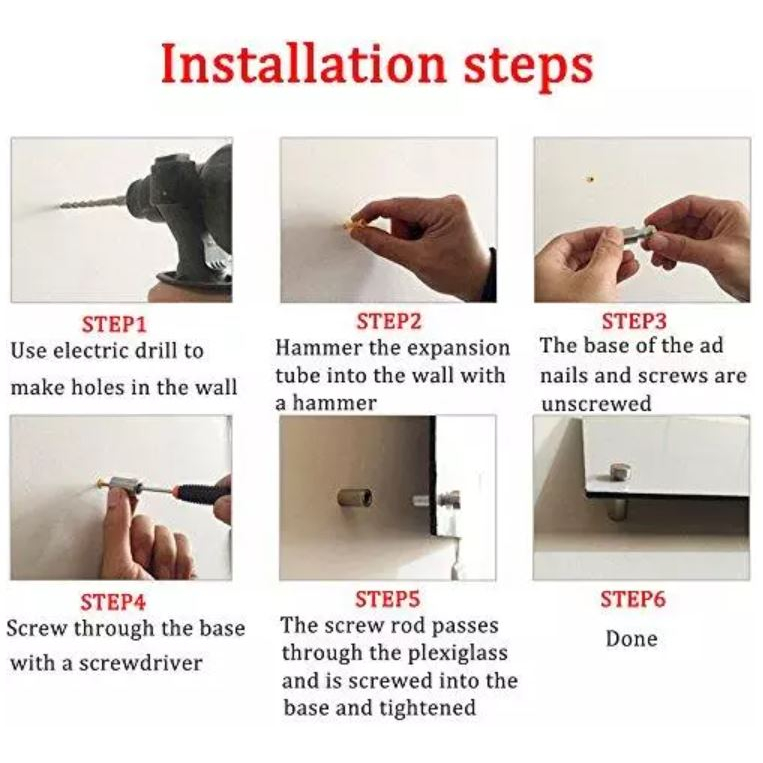 Installation steps

STEP1
Use electric drill to make holes in the wall

STEP2
Hammer the expansion tube into the wall with a hammer

STEP3
The base of the ad nails and screws are unscrewed

STEP4
Screw through the base with a screwdriver

STEP5
The screw rod passes through the plexiglass and is screwed into the base and tightened

STEP6
Done