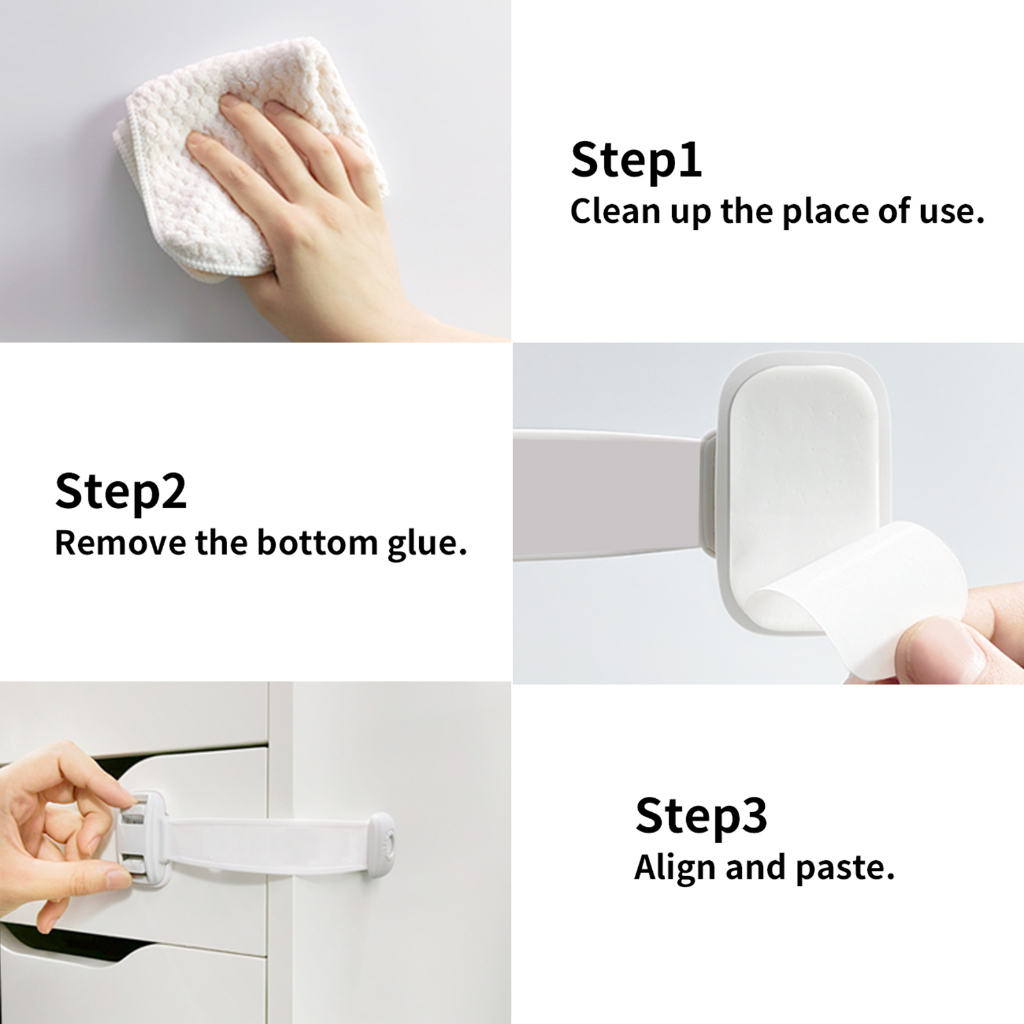 Step1
Clean up the place of use.

Step2
Remove the bottom glue.

Step3
Align and paste.