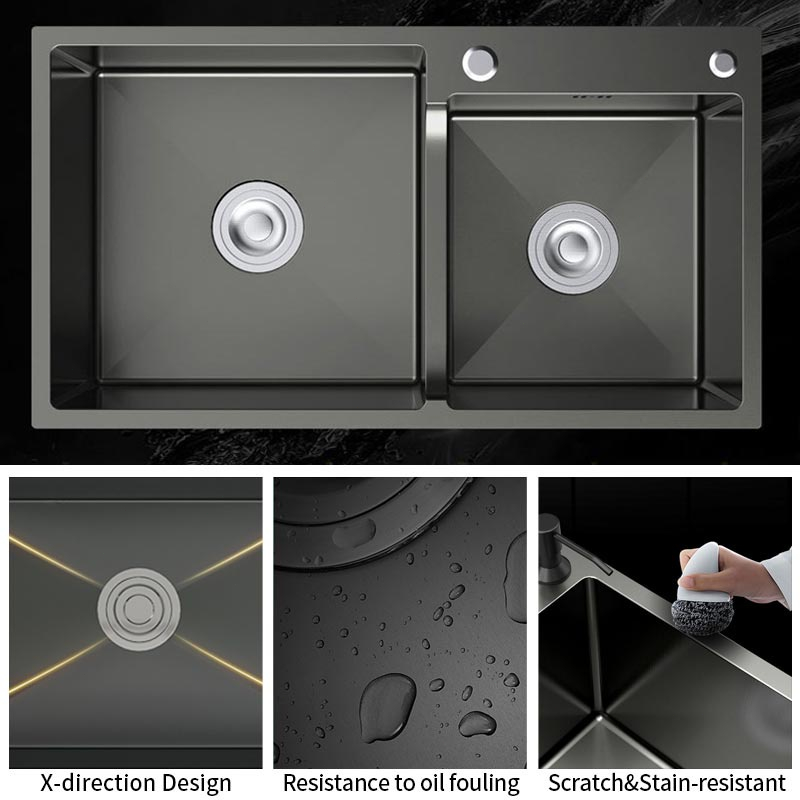 X-direction Design

Resistance to oil fouling

Scratch&Stain-resistant