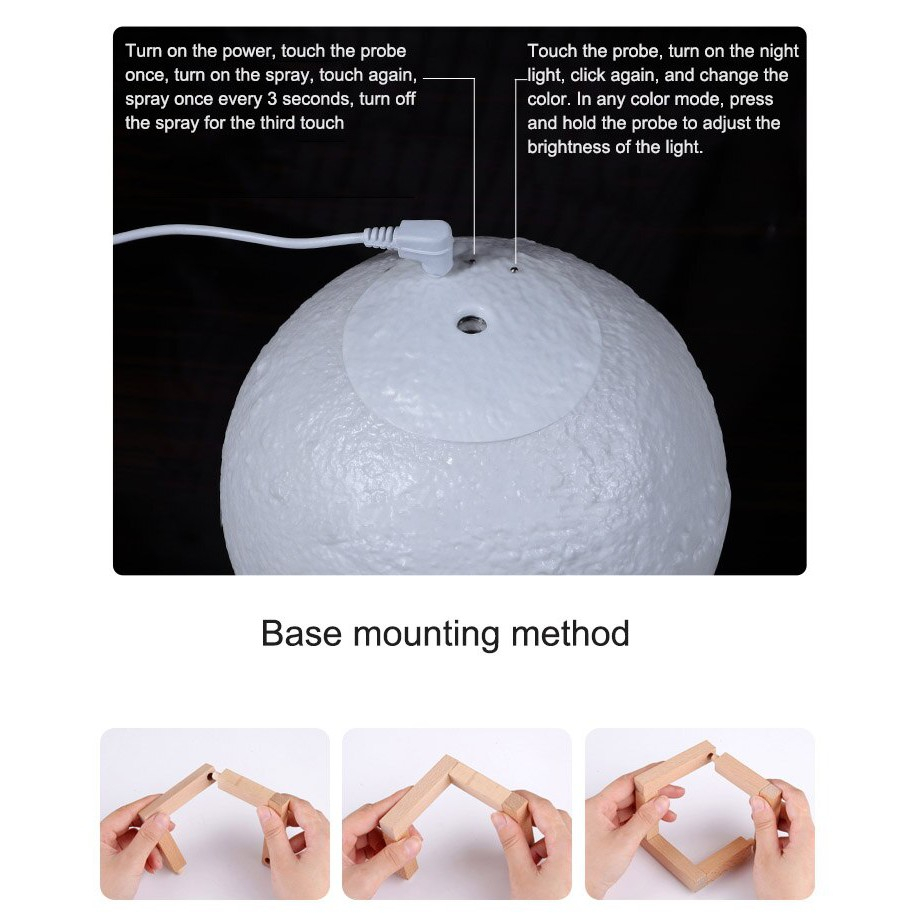 Turn on the power, touch the probe once, turn on the spray, touch again, spray once every 3 seconds, turn off the spray for the third touch

Touch the probe, turn on the night light, click again, and change the color. In any color mode, press and hold the probe to adjust the brightness of the light.

Base mounting method