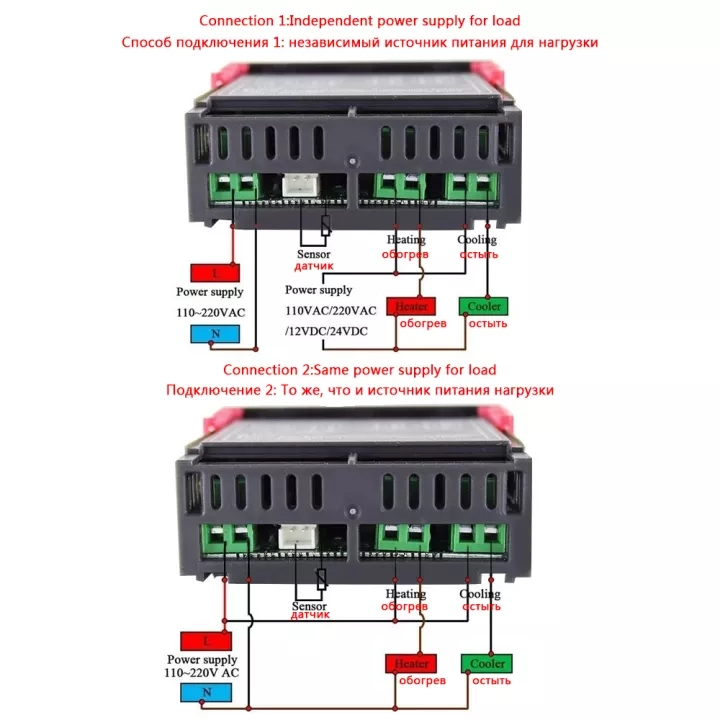 Connection 1:Independent power supply for load
Способ подключения 1: независимый источник питания для нагрузки

Sensor
датчик

Heating
обогрев

Cooling
остыть

L
Power supply
110~220VAC
N

Power supply
110VAC/220VAC
/12VDC/24VDC

Heater
обогрев

Cooler
остыть

Connection 2:Same power supply for load
Подключение 2: То же, что и источник питания нагрузки

Sensor
датчик

Heating
обогрев

Cooling
остыть

L
Power supply
110~220V AC
N

Heater
обогрев

Cooler
остыть