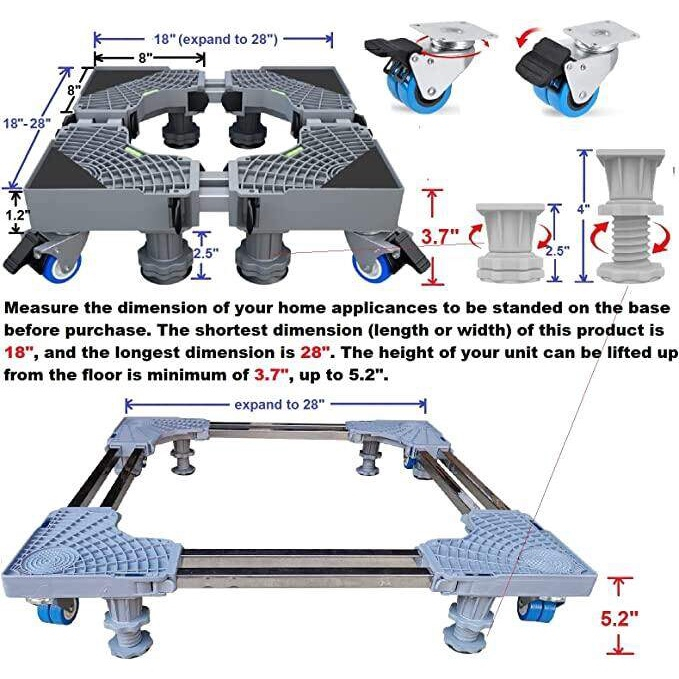 18" (expand to 28")

8"

8"

18"-28"

1.2"

2.5"

3.7"

2.5"

4"

Measure the dimension of your home applicances to be standed on the base before purchase. The shortest dimension (length or width) of this product is 18", and the longest dimension is 28". The height of your unit can be lifted up from the floor is minimum of 3.7", up to 5.2".

expand to 28"

5.2"