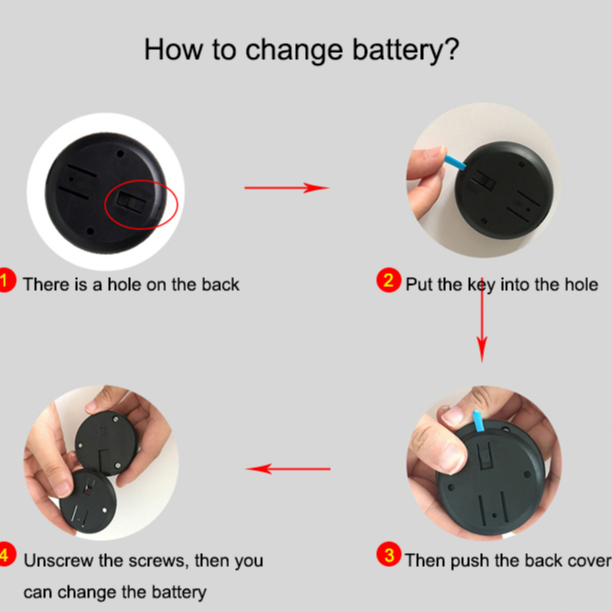 How to change battery?

1 There is a hole on the back

2 Put the key into the hole

3 Then push the back cover

4 Unscrew the screws, then you can change the battery