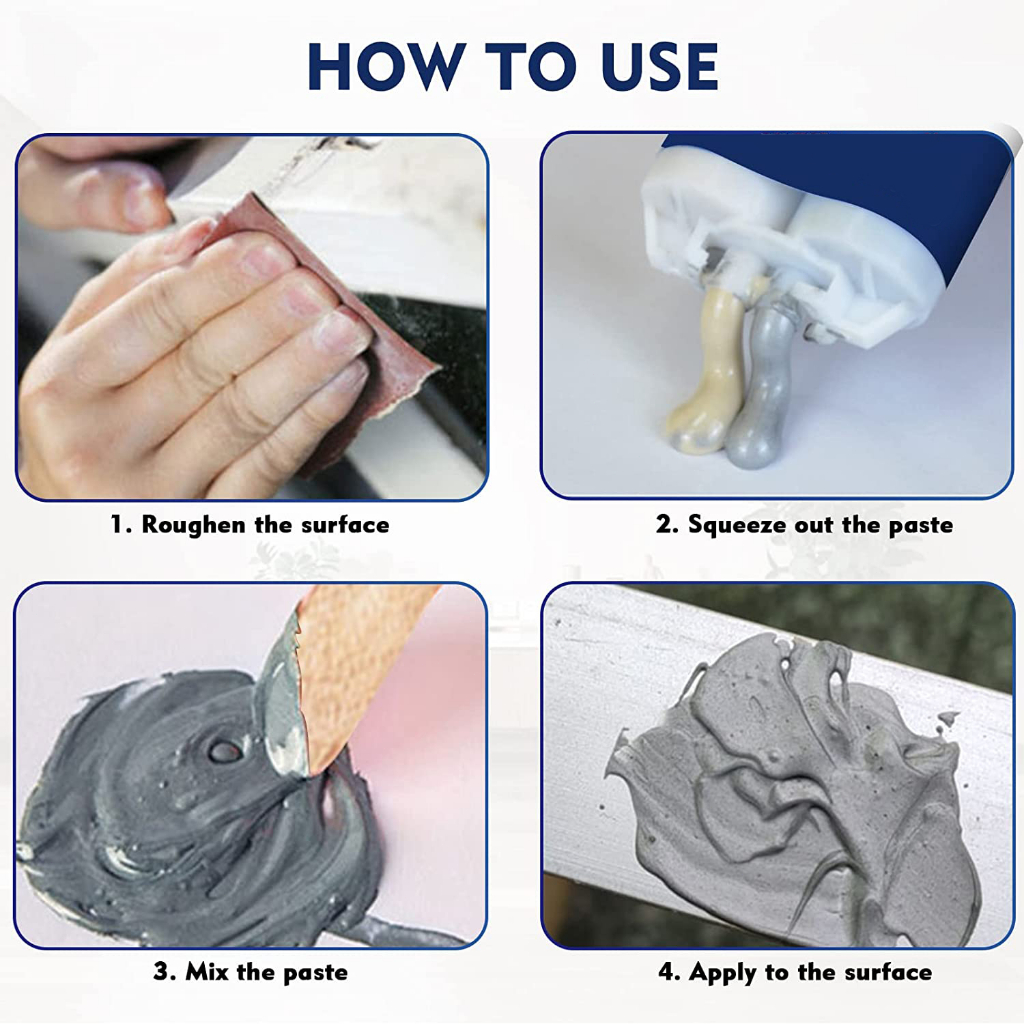 HOW TO USE

1. Roughen the surface

2. Squeeze out the paste

3. Mix the paste

4. Apply to the surface