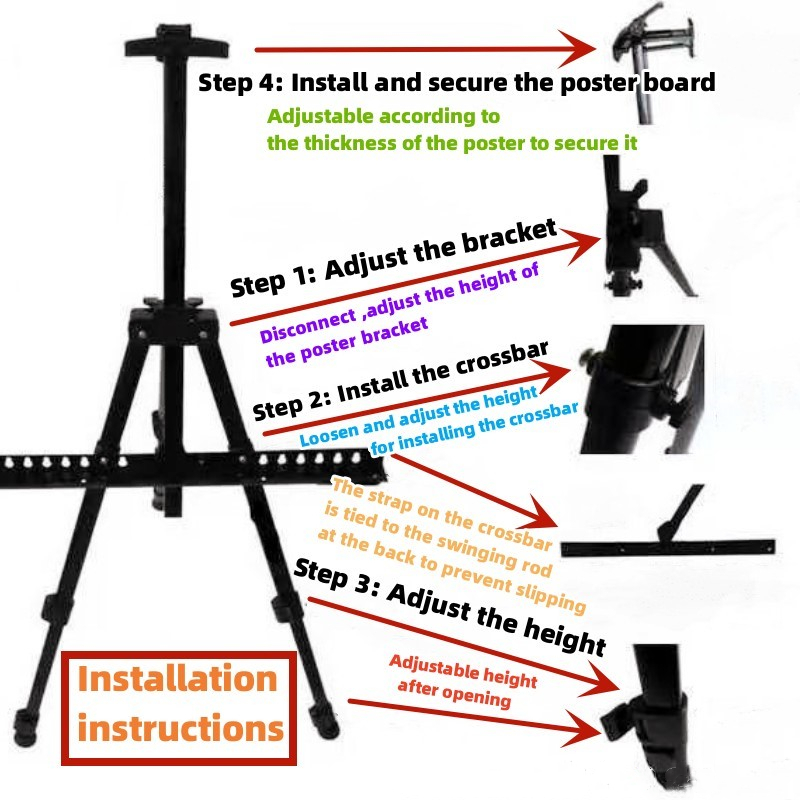 Step 4: Install and secure the poster board
Adjustable according to the thickness of the poster to secure it

Step 1: Adjust the bracket
Disconnect ,adjust the height of the poster bracket

Step 2: Install the crossbar
Loosen and adjust the height for installing the crossbar

The strap on the crossbar is tied to the swinging rod at the back to prevent slipping

Step 3: Adjust the height
Adjustable height after opening

Installation instructions