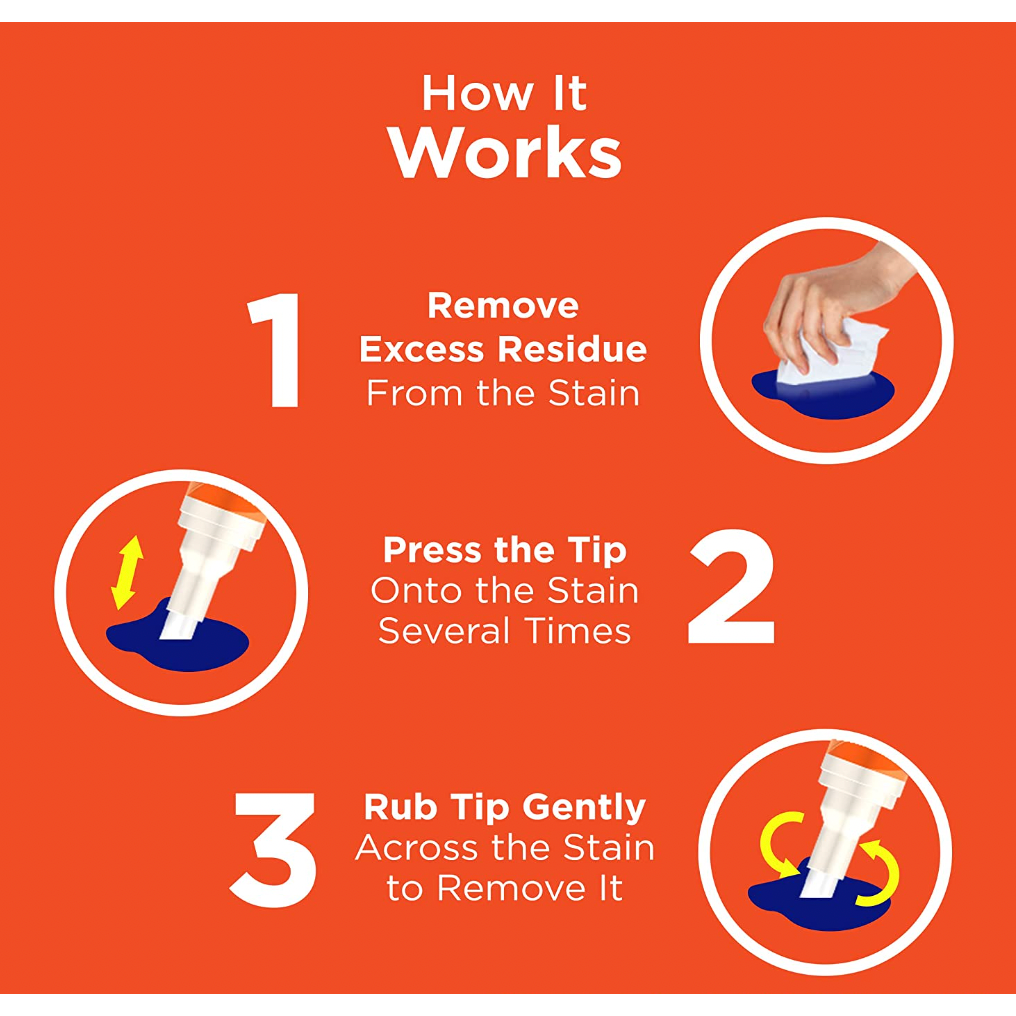 How It
Works

1

Remove
Excess Residue
From the Stain

Press the Tip
Onto the Stain
Several Times

2

3

Rub Tip Gently
Across the Stain
to Remove It