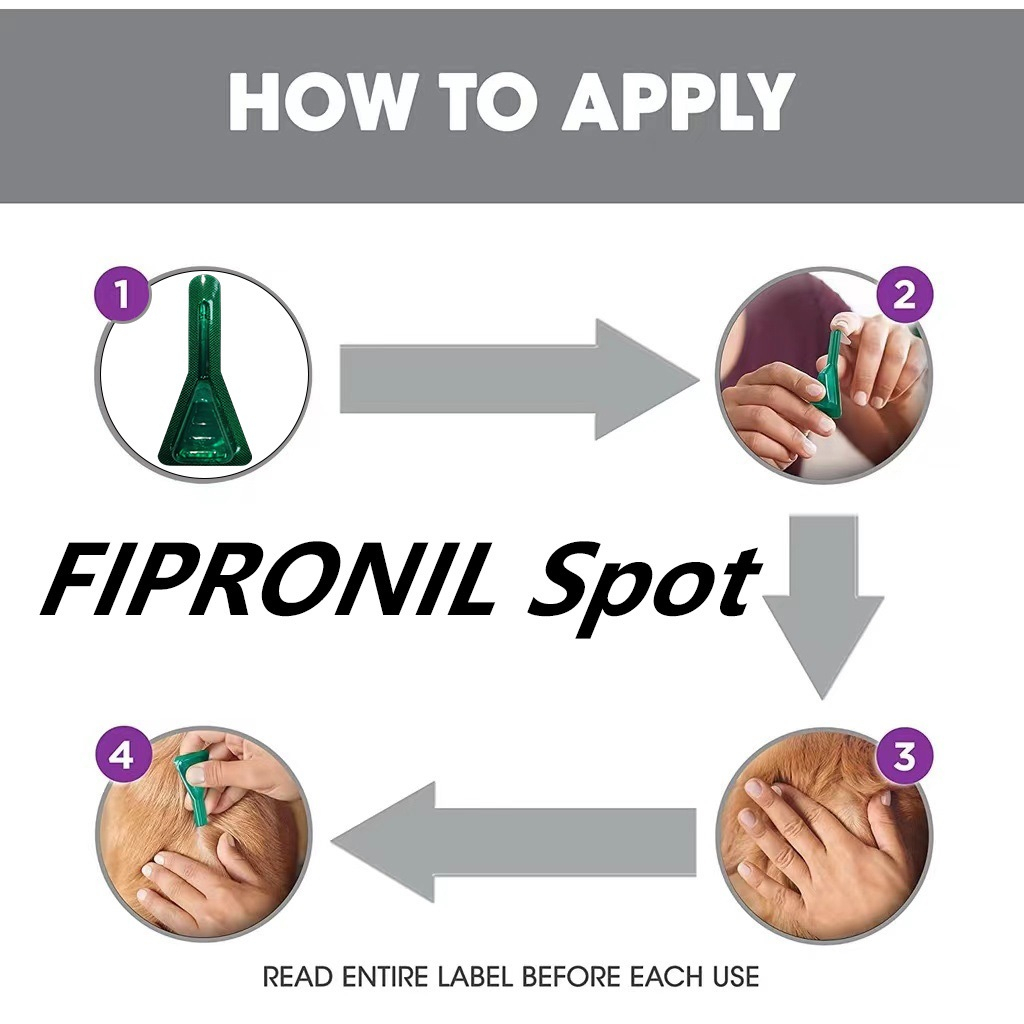 HOW TO APPLY

1

2

FIPRONIL Spot

4

3

READ ENTIRE LABEL BEFORE EACH USE