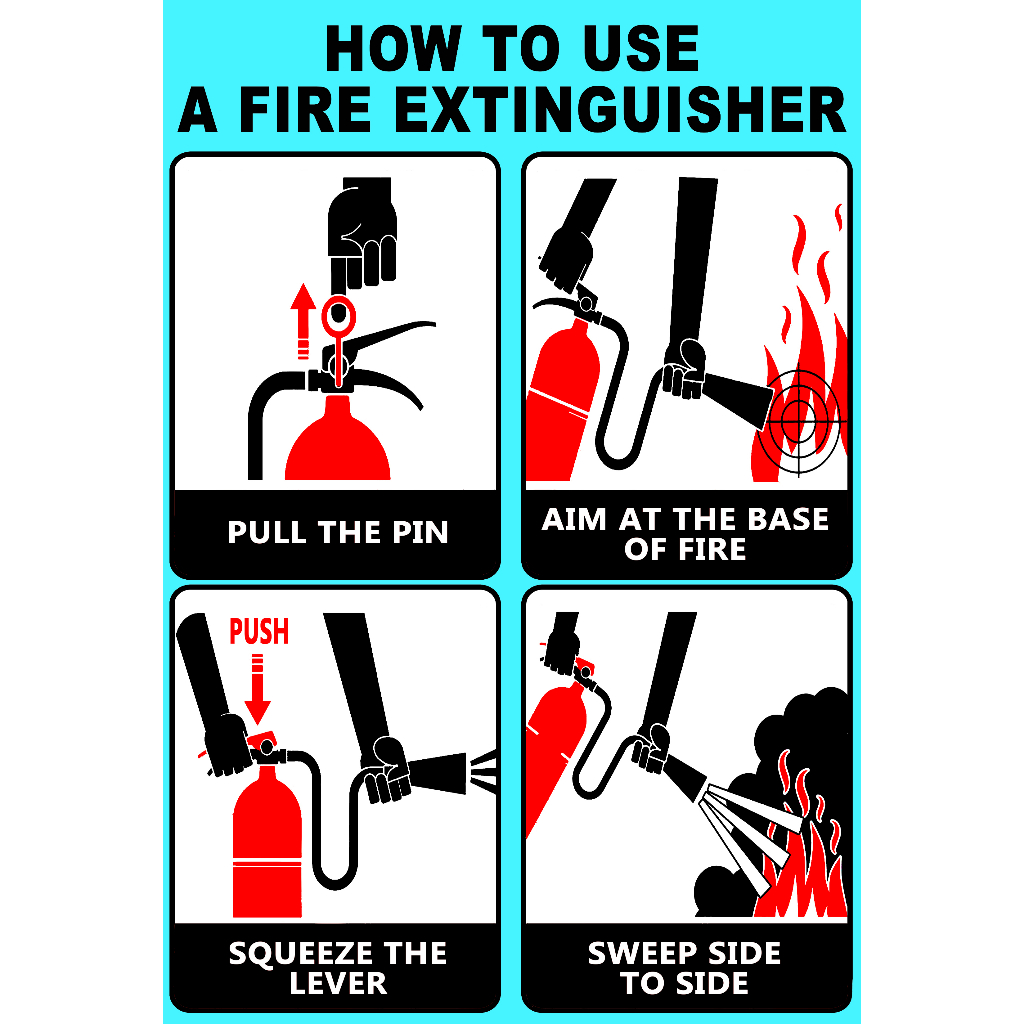 HOW TO USE A FIRE EXTINGUISHER

PULL THE PIN

AIM AT THE BASE OF FIRE

PUSH

SQUEEZE THE LEVER

SWEEP SIDE TO SIDE