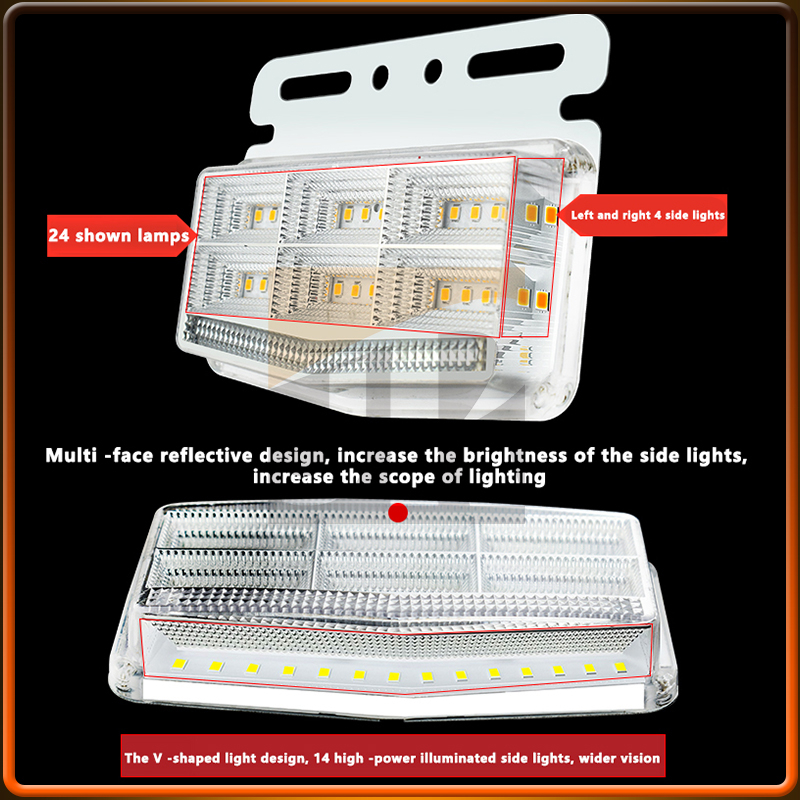 24 shown lamps

Left and right 4 side lights

Multi -face reflective design, increase the brightness of the side lights, increase the scope of lighting

The V -shaped light design, 14 high -power illuminated side lights, wider vision