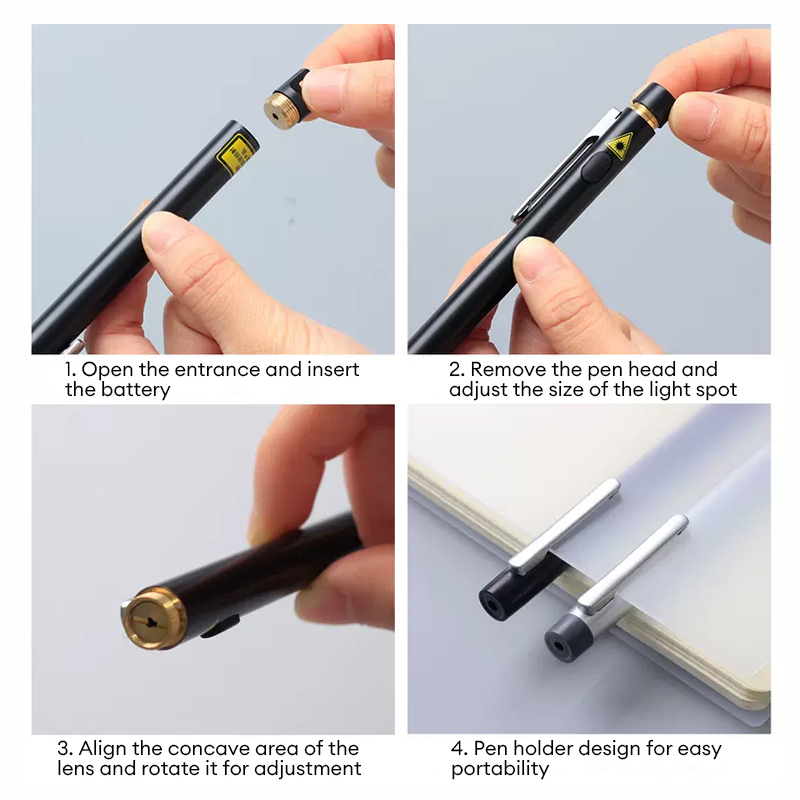 1. Open the entrance and insert the battery

2. Remove the pen head and adjust the size of the light spot

3. Align the concave area of the lens and rotate it for adjustment

4. Pen holder design for easy portability