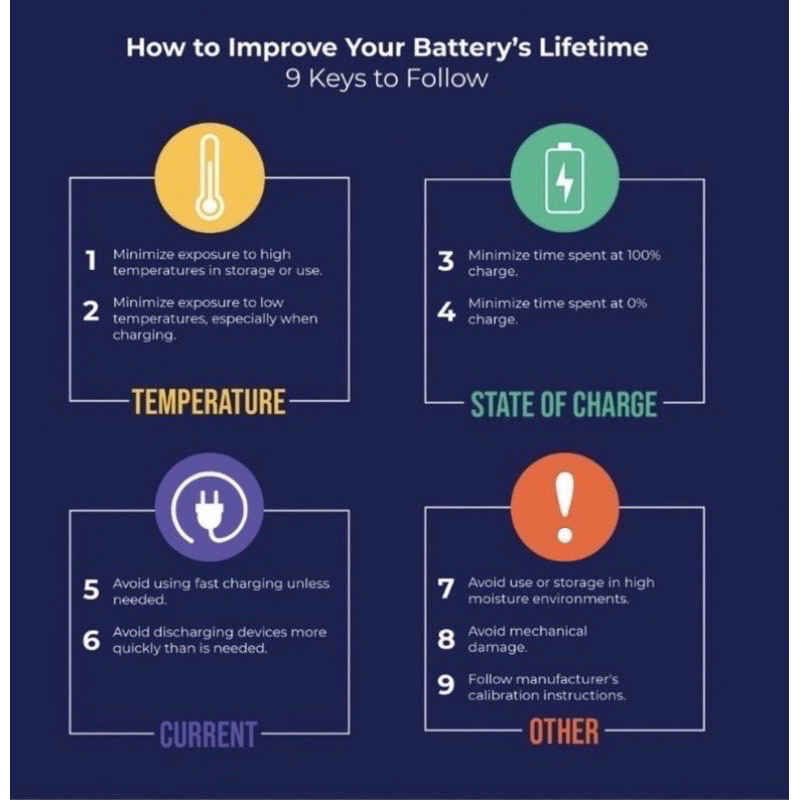 How to Improve Your Battery's Lifetime
9 Keys to Follow

1 Minimize exposure to high temperatures in storage or use.

2 Minimize exposure to low temperatures, especially when charging.

TEMPERATURE

3 Minimize time spent at 100% charge.

4 Minimize time spent at 0% charge.

STATE OF CHARGE

5 Avoid using fast charging unless needed.

6 Avoid discharging devices more quickly than is needed.

CURRENT

7 Avoid use or storage in high moisture environments.

8 Avoid mechanical damage.

9 Follow manufacturer's calibration instructions.

OTHER