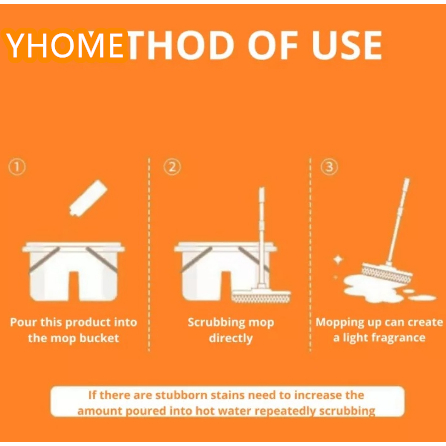 YHOMETHOD OF USE

①

Pour this product into the mop bucket

②

Scrubbing mop directly

③

Mopping up can create a light fragrance

If there are stubborn stains need to increase the amount poured into hot water repeatedly scrubbing