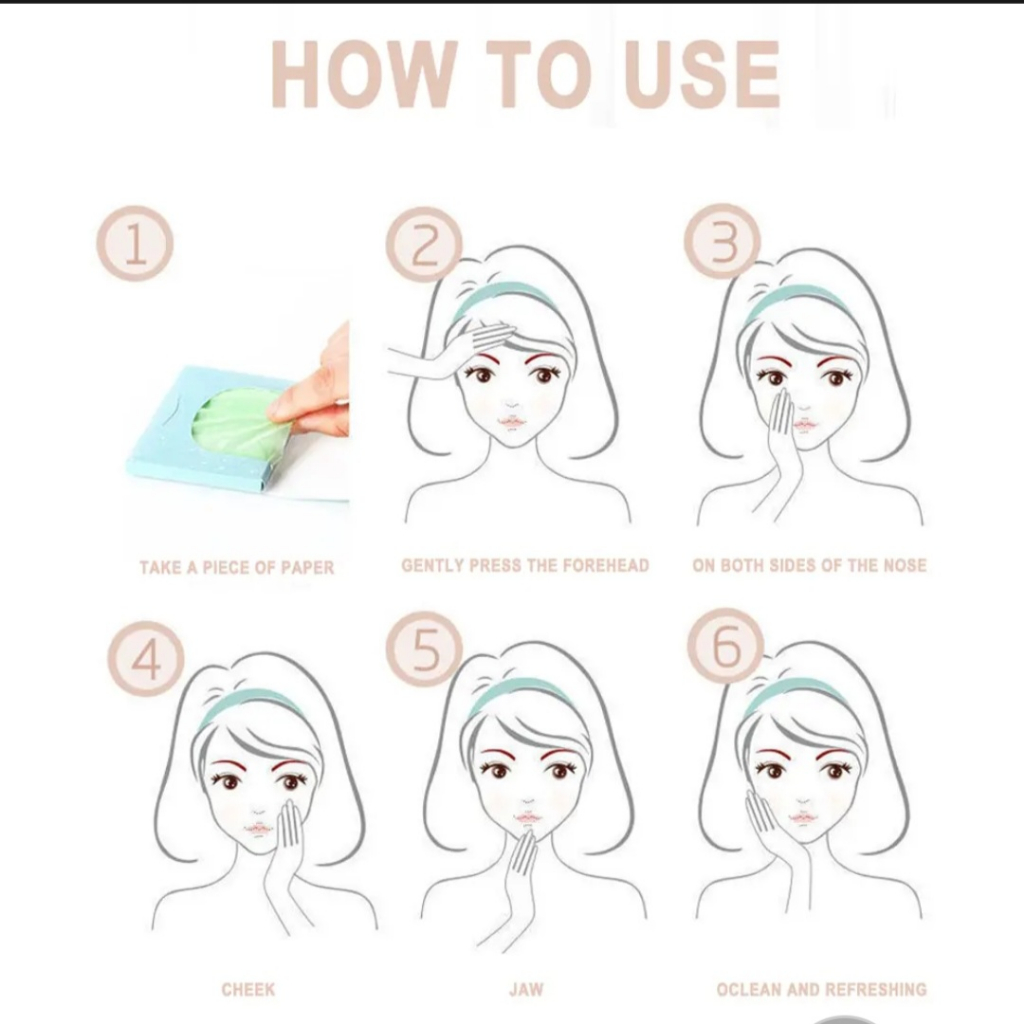 HOW TO USE

1

TAKE A PIECE OF PAPER

2

GENTLY PRESS THE FOREHEAD

3

ON BOTH SIDES OF THE NOSE

4

CHEEK

5

JAW

6

OCLEAN AND REFRESHING