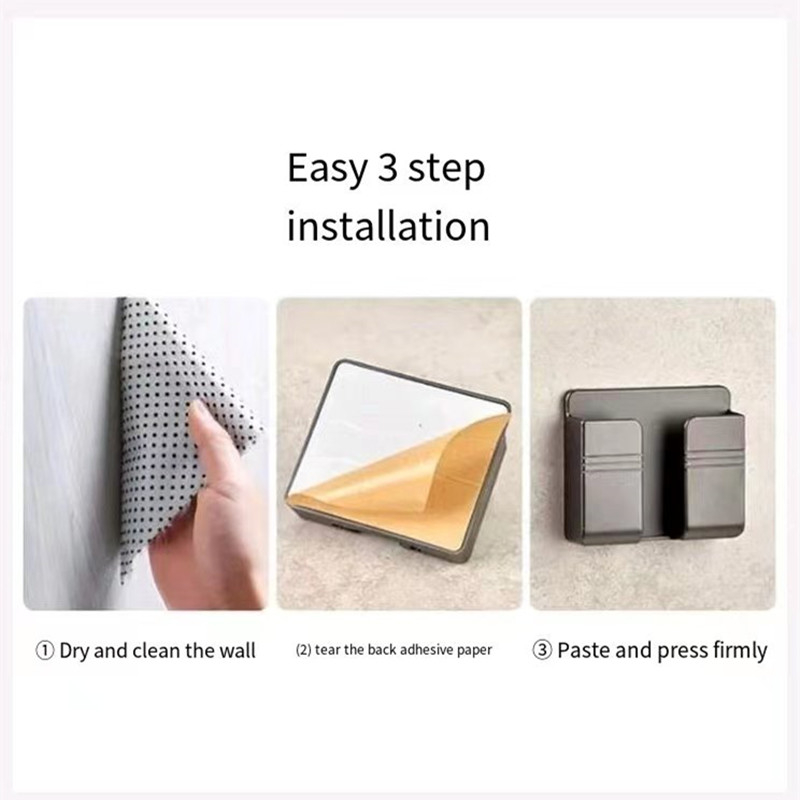 Easy 3 step installation

① Dry and clean the wall

(2) tear the back adhesive paper

③ Paste and press firmly