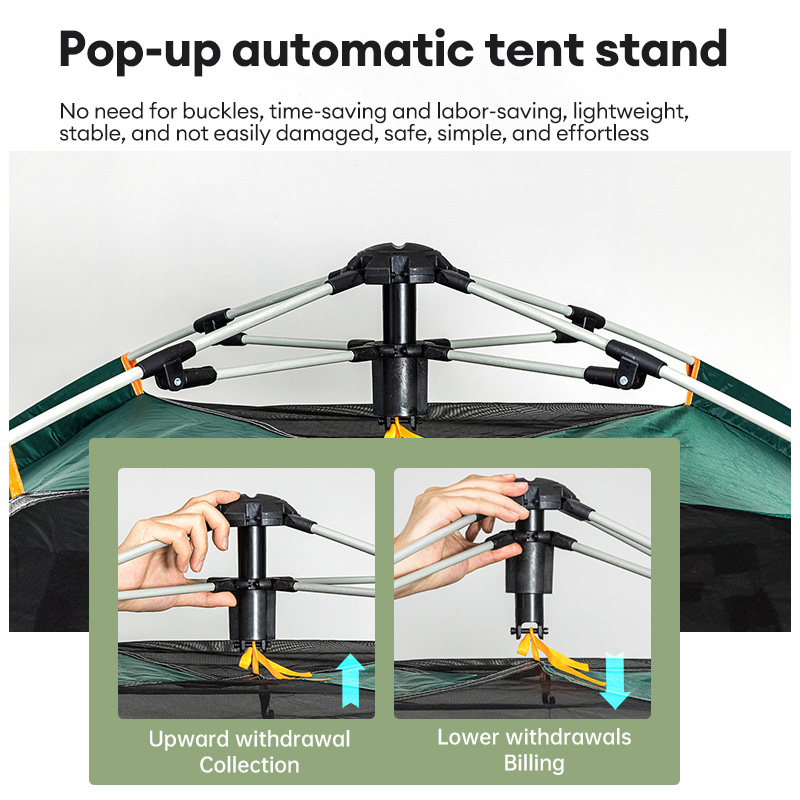 Pop-up automatic tent stand

No need for buckles, time-saving and labor-saving, lightweight, stable, and not easily damaged, safe, simple, and effortless

Upward withdrawal Collection

Lower withdrawals Billing