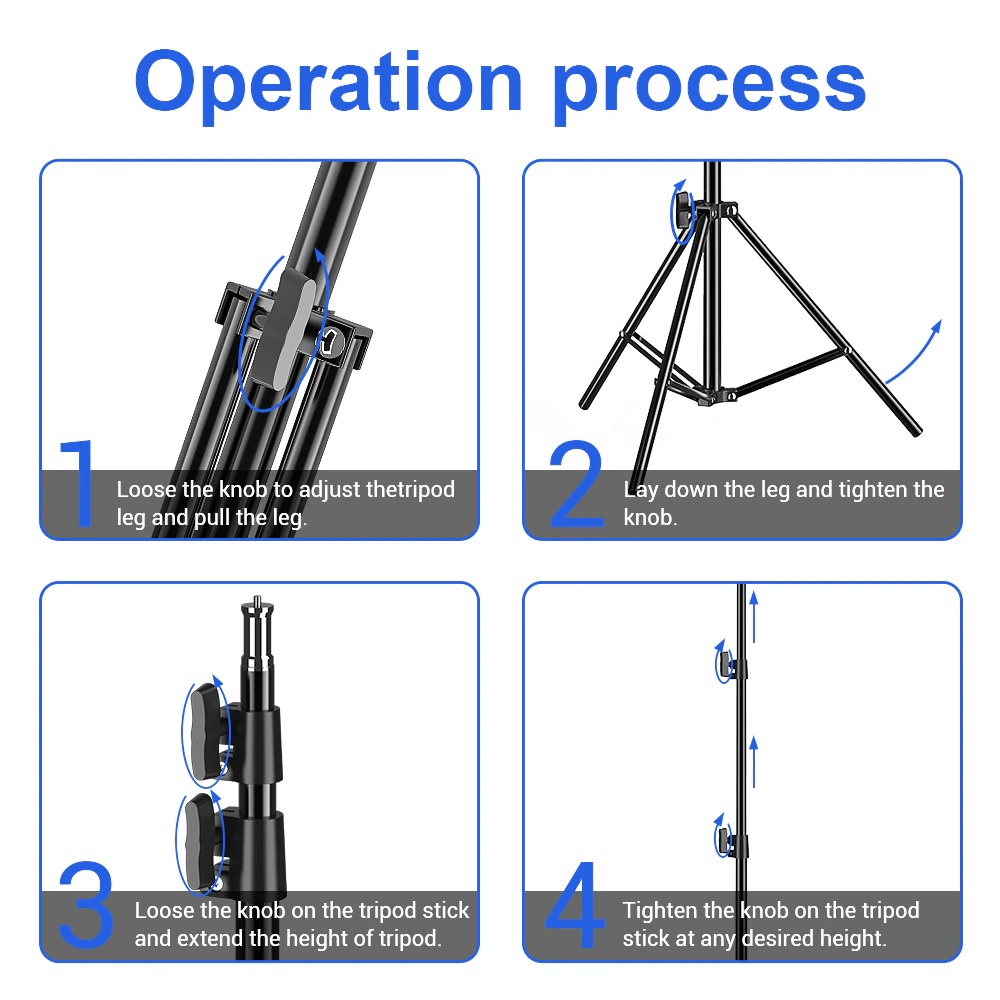 Operation process

1 Loose the knob to adjust thetripod leg and pull the leg.

2 Lay down the leg and tighten the knob.

3 Loose the knob on the tripod stick and extend the height of tripod.

4 Tighten the knob on the tripod stick at any desired height.