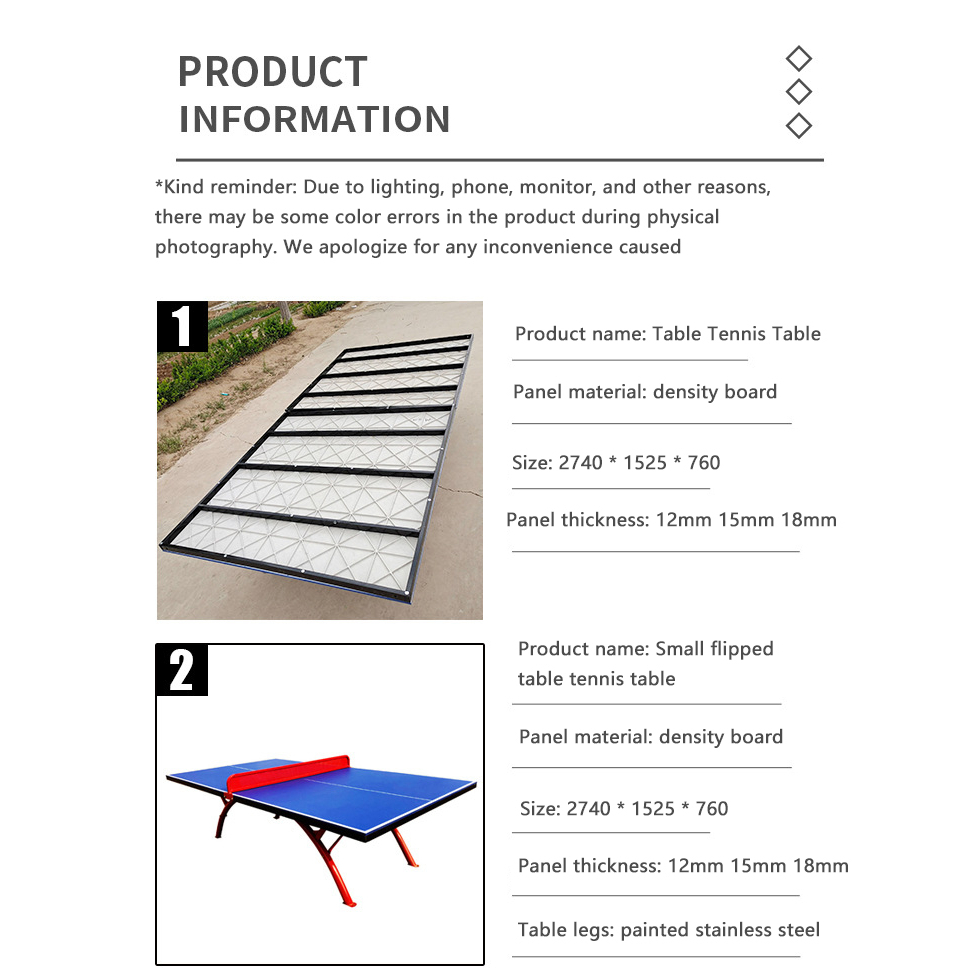 PRODUCT INFORMATION

*Kind reminder: Due to lighting, phone, monitor, and other reasons, there may be some color errors in the product during physical photography. We apologize for any inconvenience caused

1

Product name: Table Tennis Table

Panel material: density board

Size: 2740 * 1525 * 760

Panel thickness: 12mm 15mm 18mm

2

Product name: Small flipped table tennis table

Panel material: density board

Size: 2740 * 1525 * 760

Panel thickness: 12mm 15mm 18mm

Table legs: painted stainless steel