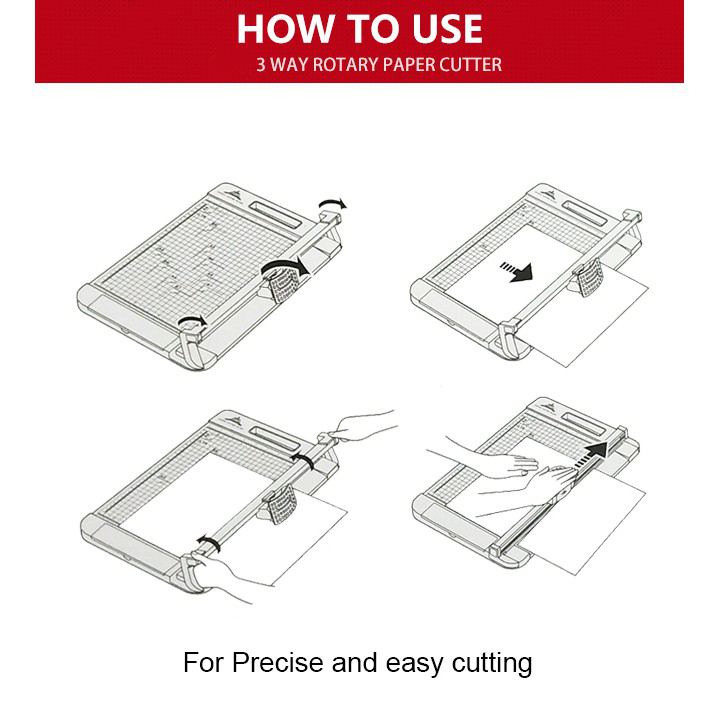 HOW TO USE
3 WAY ROTARY PAPER CUTTER

For Precise and easy cutting