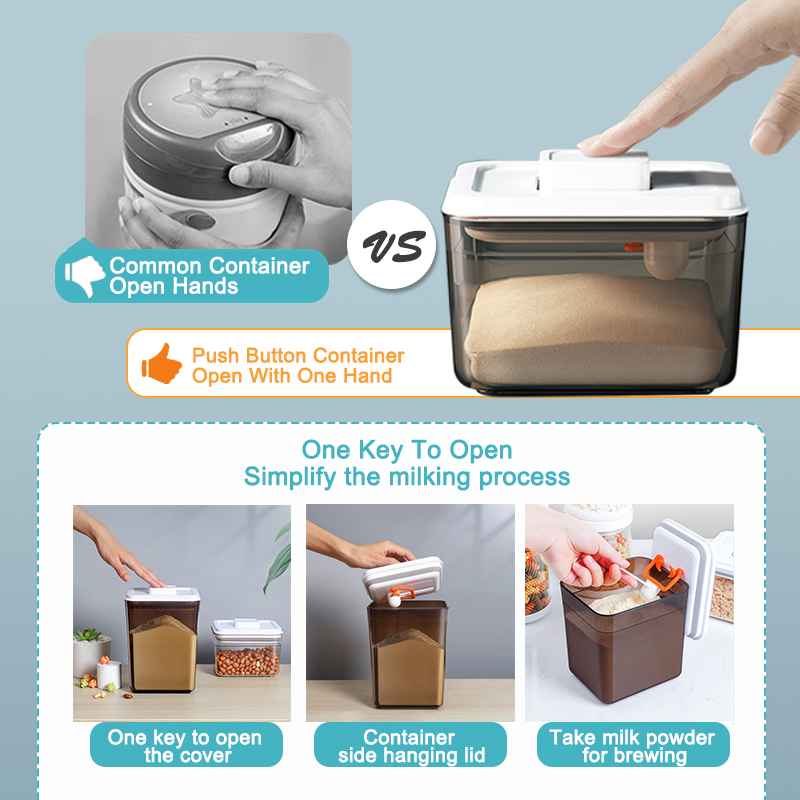 Common Container
Open Hands

VS

Push Button Container
Open With One Hand

One Key To Open
Simplify the milking process

One key to open the cover

Container side hanging lid

Take milk powder for brewing