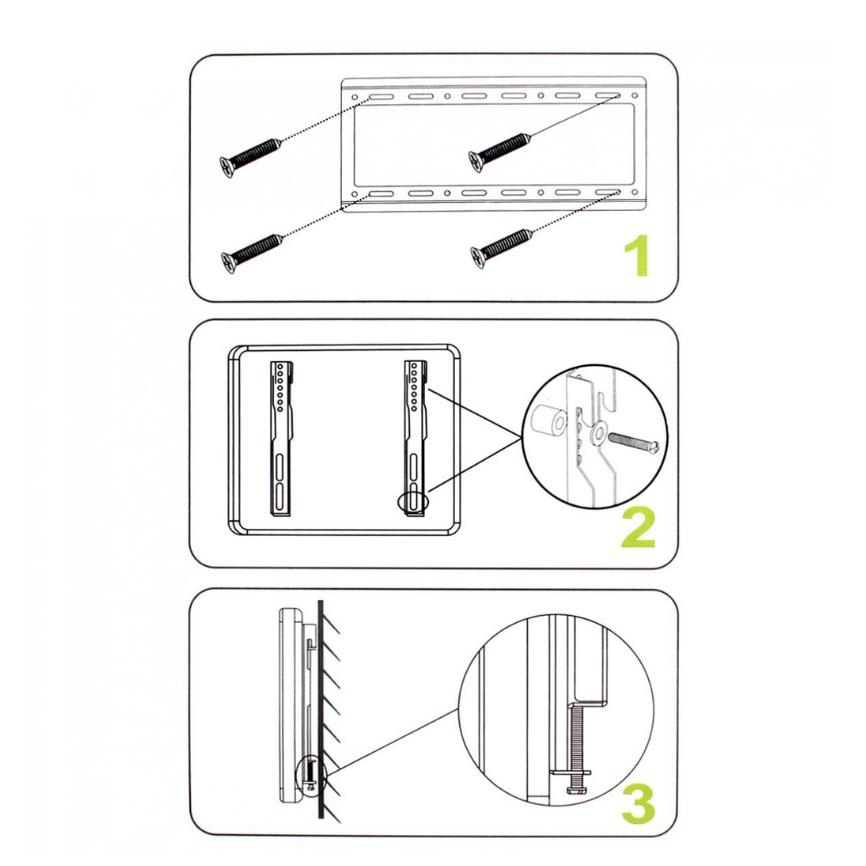 1

2

3