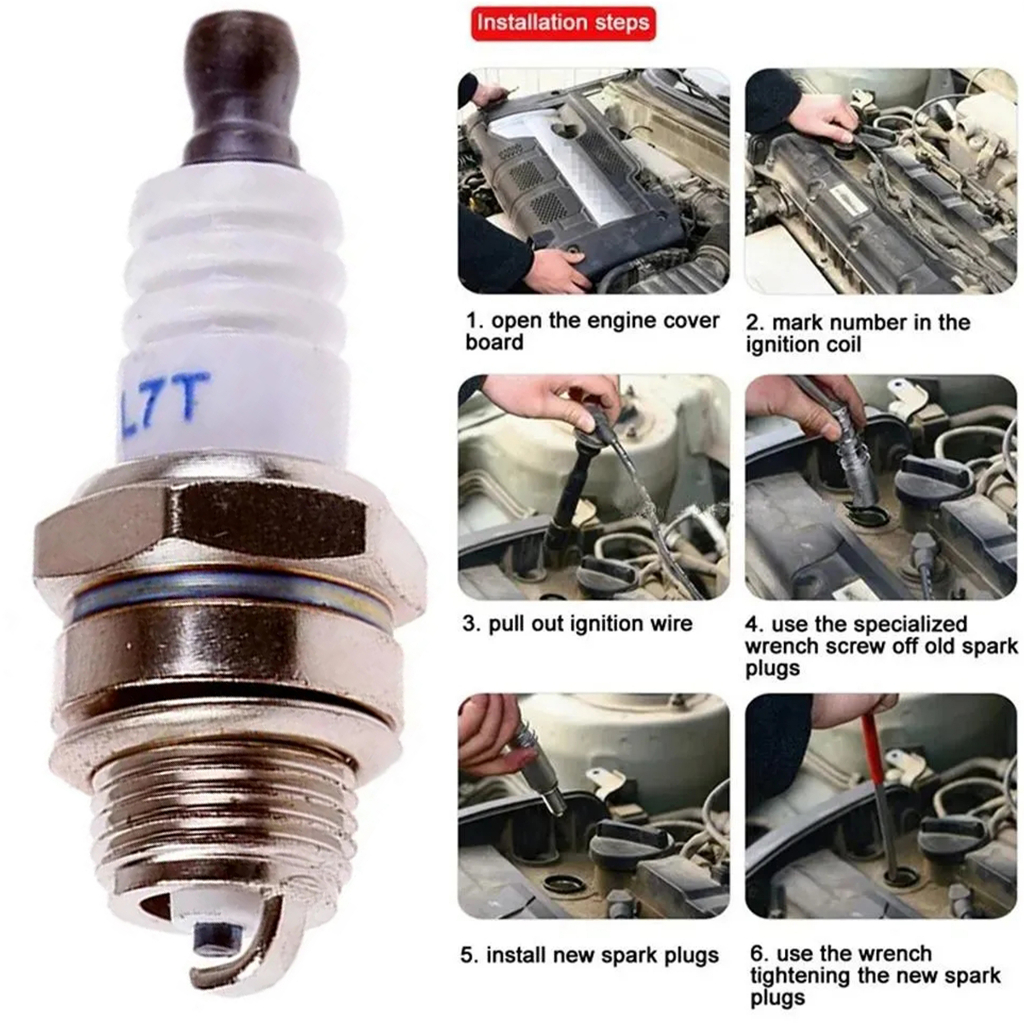 L7T

Installation steps

1. open the engine cover board

2. mark number in the ignition coil

3. pull out ignition wire

4. use the specialized wrench screw off old spark plugs

5. install new spark plugs

6. use the wrench tightening the new spark plugs