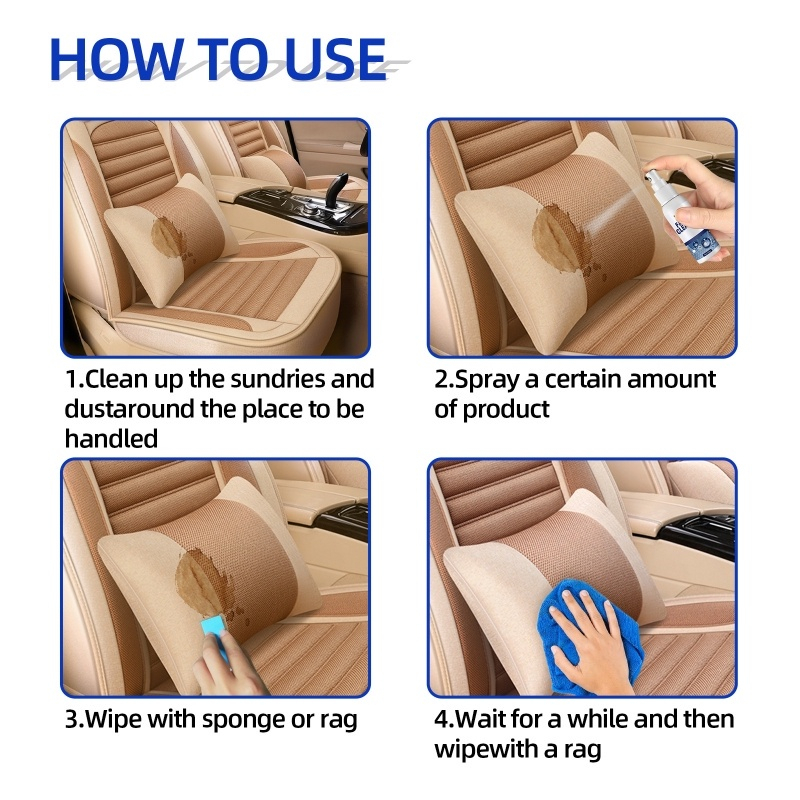 HOW TO USE

1.Clean up the sundries and dustaround the place to be handled

2.Spray a certain amount of product

3.Wipe with sponge or rag

4.Wait for a while and then wipewith a rag