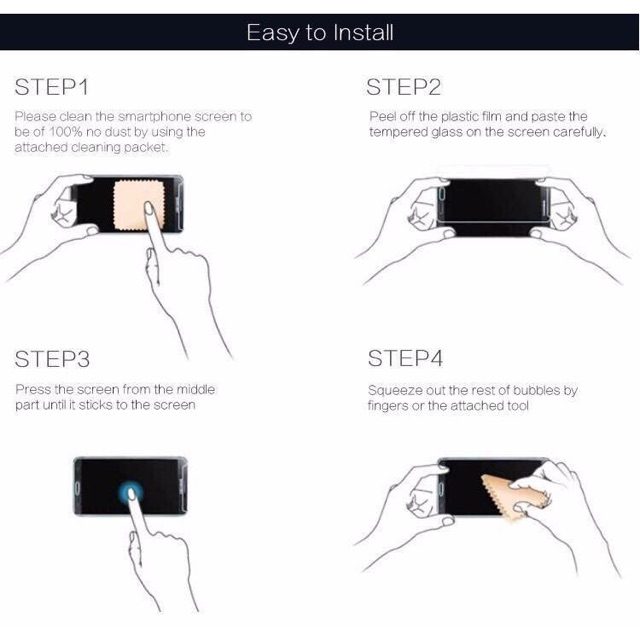 Easy to Install

STEP1

Please clean the smartphone screen to be of 100% no dust by using the attached cleaning packet.

STEP2

Peel off the plastic film and paste the tempered glass on the screen carefully.

STEP3

Press the screen from the middle part until it sticks to the screen

STEP4

Squeeze out the rest of bubbles by fingers or the attached tool