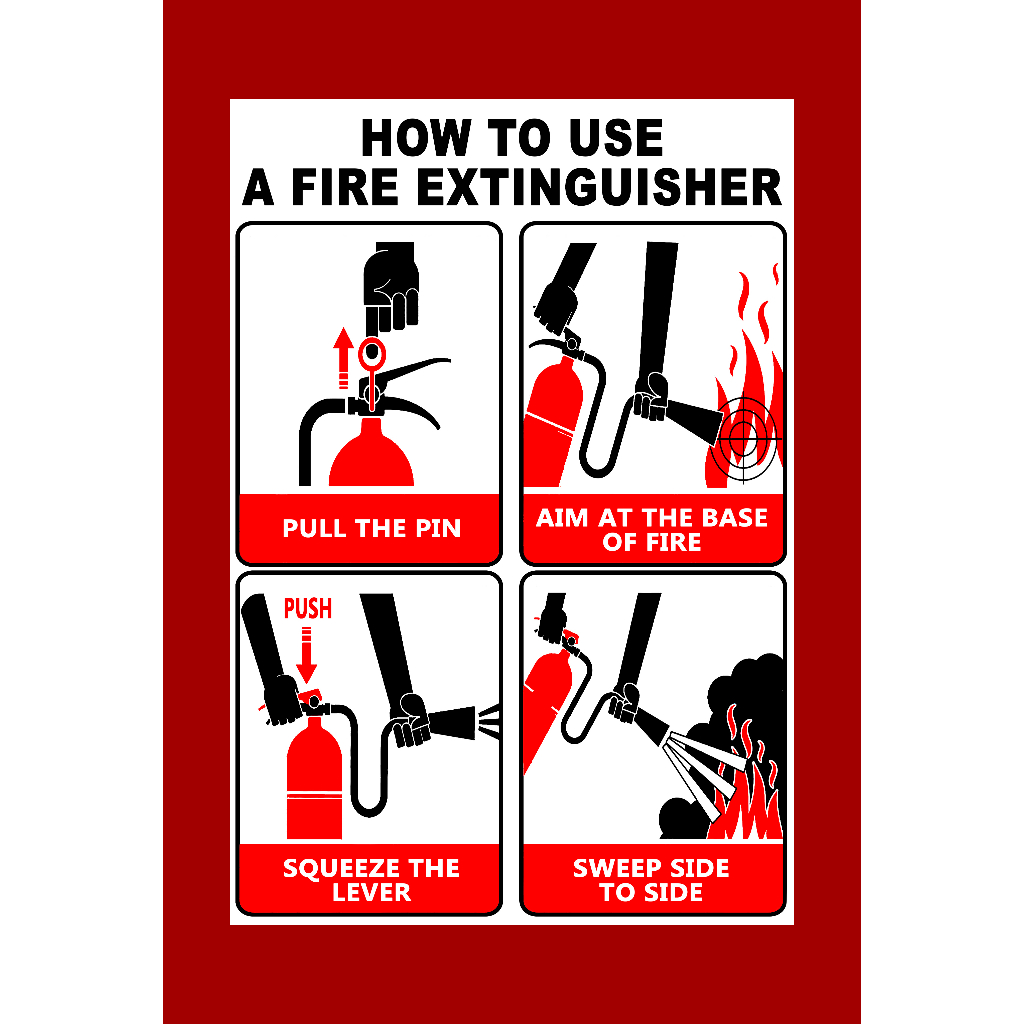 HOW TO USE
A FIRE EXTINGUISHER

PULL THE PIN

AIM AT THE BASE OF FIRE

PUSH

SQUEEZE THE LEVER

SWEEP SIDE TO SIDE