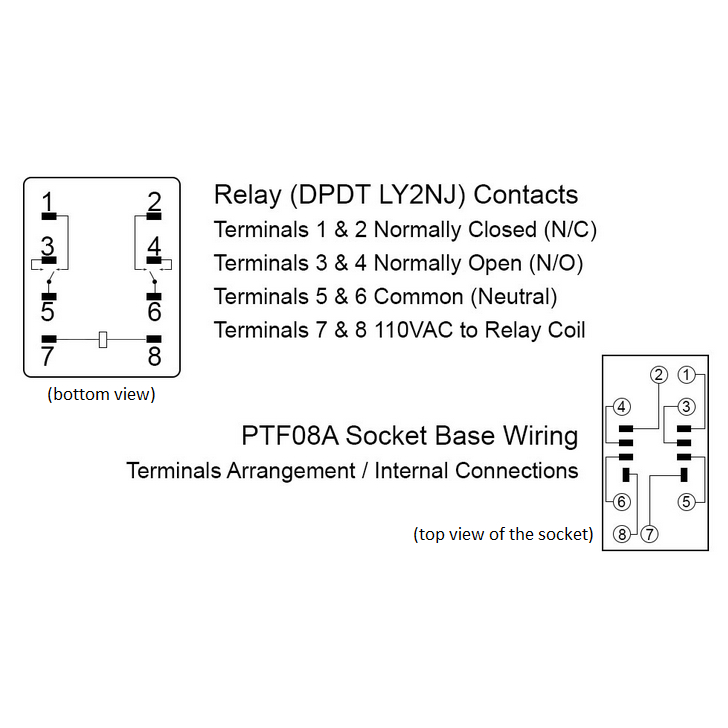 1 2
3 4
5 6
7 8
(bottom view)

Relay (DPDT LY2NJ) Contacts
Terminals 1 & 2 Normally Closed (N/C)
Terminals 3 & 4 Normally Open (N/O)
Terminals 5 & 6 Common (Neutral)
Terminals 7 & 8 110VAC to Relay Coil

PTF08A Socket Base Wiring
Terminals Arrangement / Internal Connections
(top view of the socket)

2 1
4 3
6 5
8 7