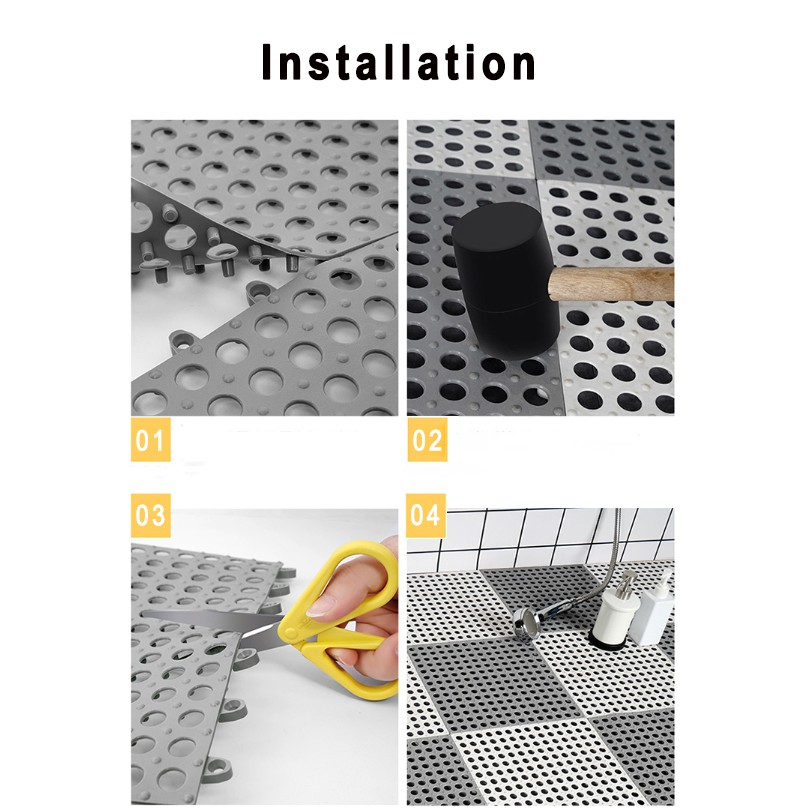 Installation

01

02

03

04