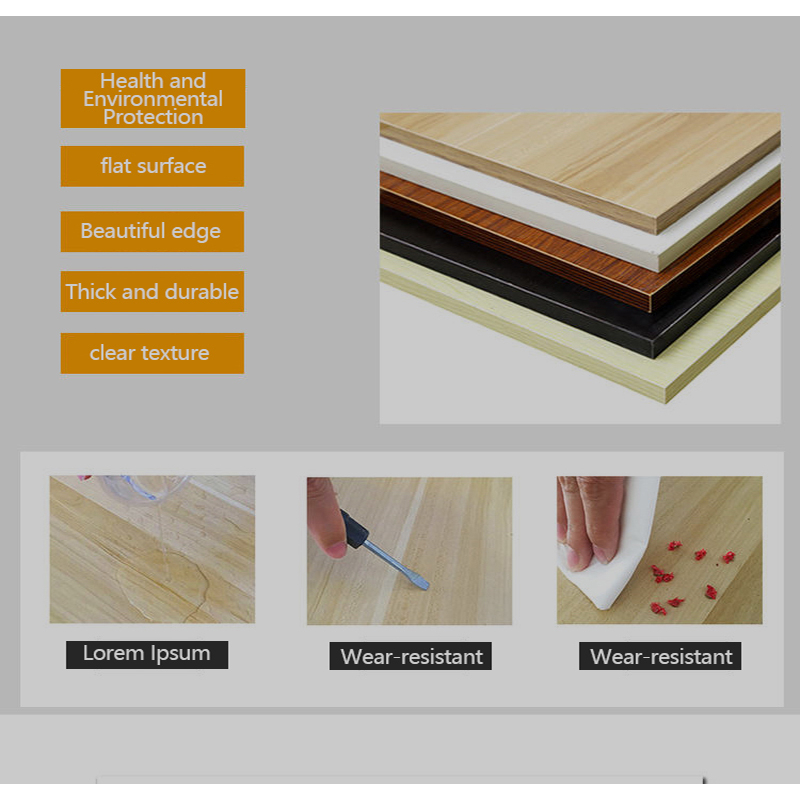 Health and Environmental Protection

flat surface

Beautiful edge

Thick and durable

clear texture

Lorem Ipsum

Wear-resistant

Wear-resistant