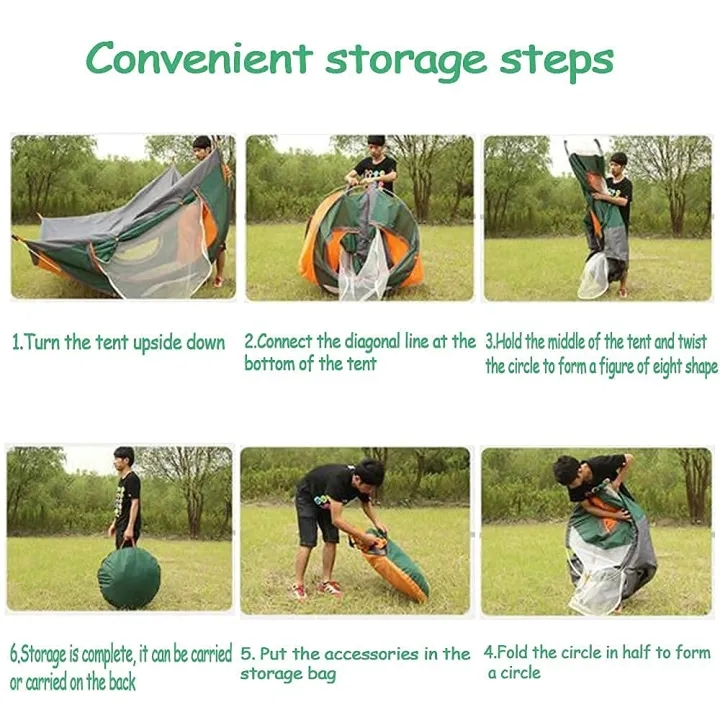 Convenient storage steps

1.Turn the tent upside down

2.Connect the diagonal line at the bottom of the tent

3.Hold the middle of the tent and twist the circle to form a figure of eight shape

6.Storage is complete, it can be carried or carried on the back

5. Put the accessories in the storage bag

4.Fold the circle in half to form a circle