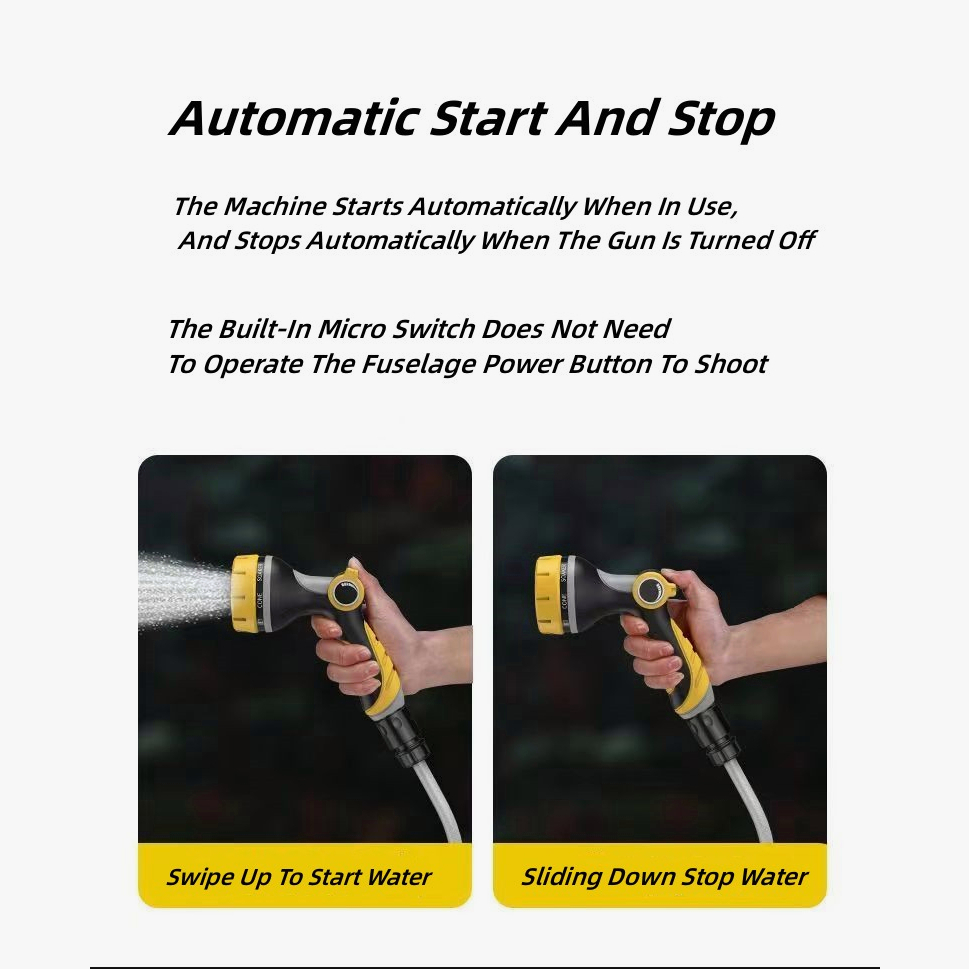 Automatic Start And Stop

The Machine Starts Automatically When In Use, And Stops Automatically When The Gun Is Turned Off

The Built-In Micro Switch Does Not Need To Operate The Fuselage Power Button To Shoot

CONE SHOWER

Swipe Up To Start Water

CONE SHOWER

Sliding Down Stop Water