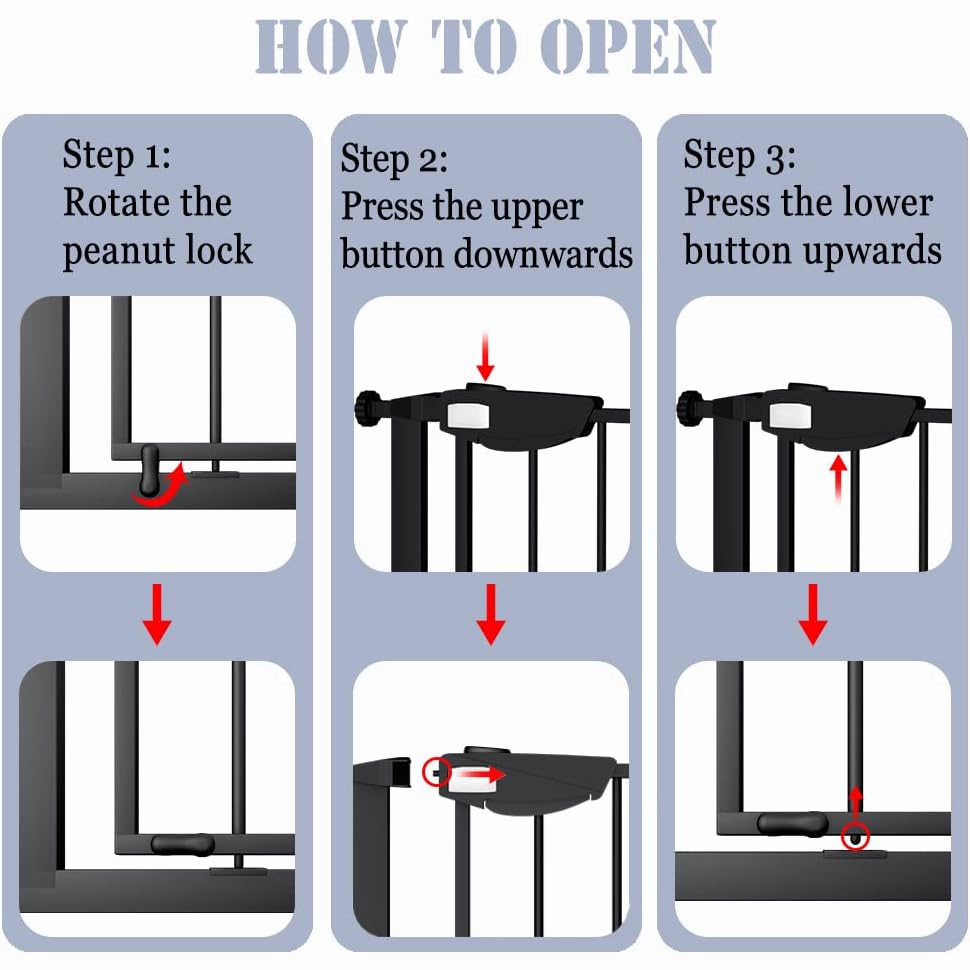 HOW TO OPEN

Step 1:
Rotate the peanut lock

Step 2:
Press the upper button downwards

Step 3:
Press the lower button upwards