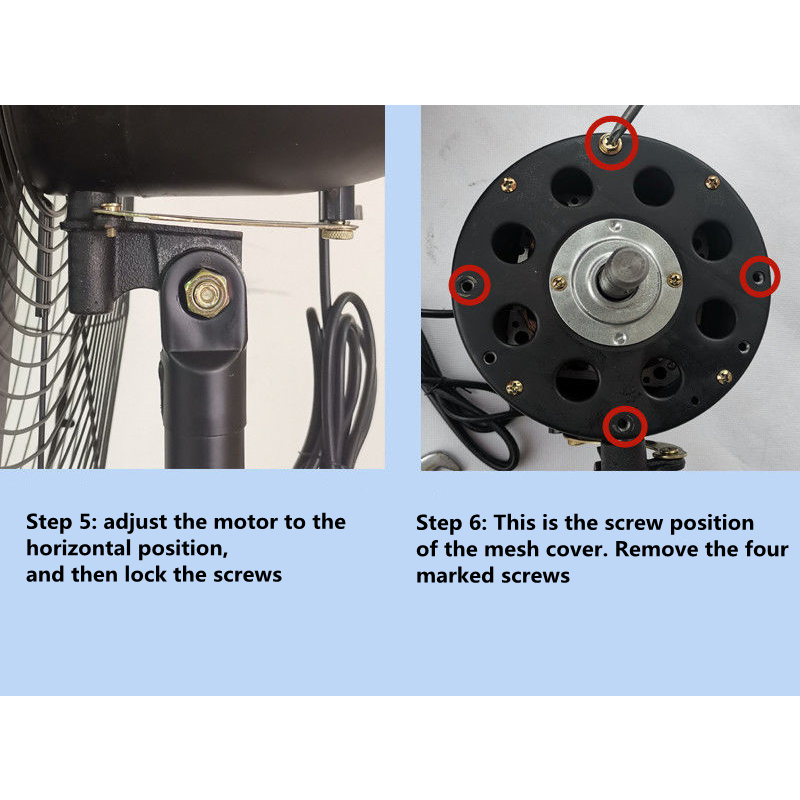 Step 5: adjust the motor to the horizontal position,
and then lock the screws

Step 6: This is the screw position of the mesh cover. Remove the four marked screws