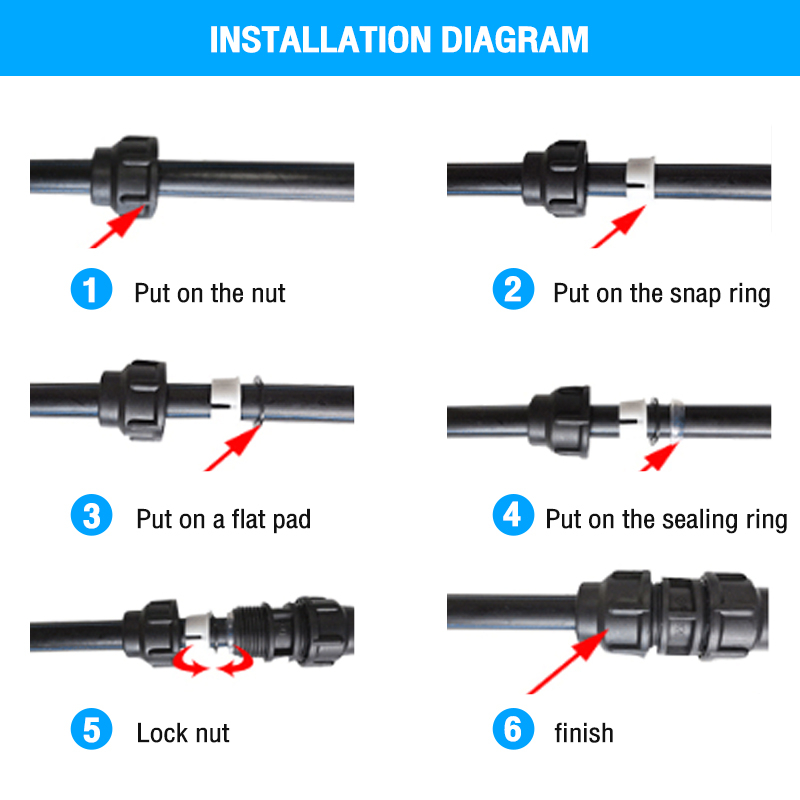 INSTALLATION DIAGRAM

1 Put on the nut

2 Put on the snap ring

3 Put on a flat pad

4 Put on the sealing ring

5 Lock nut

6 finish