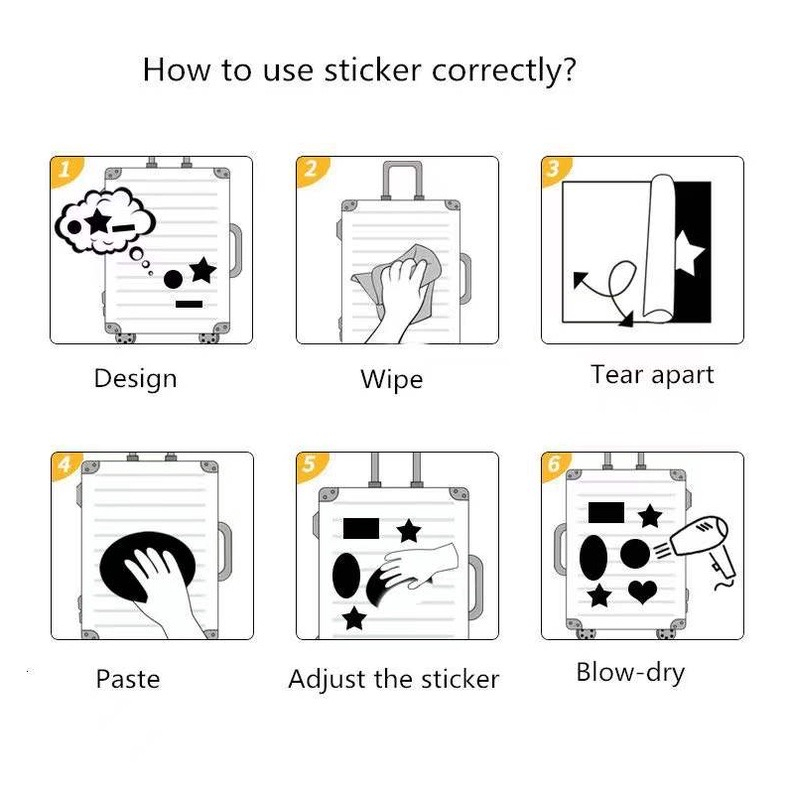 How to use sticker correctly?

1

Design

2

Wipe

3

Tear apart

4

Paste

5

Adjust the sticker

6

Blow-dry