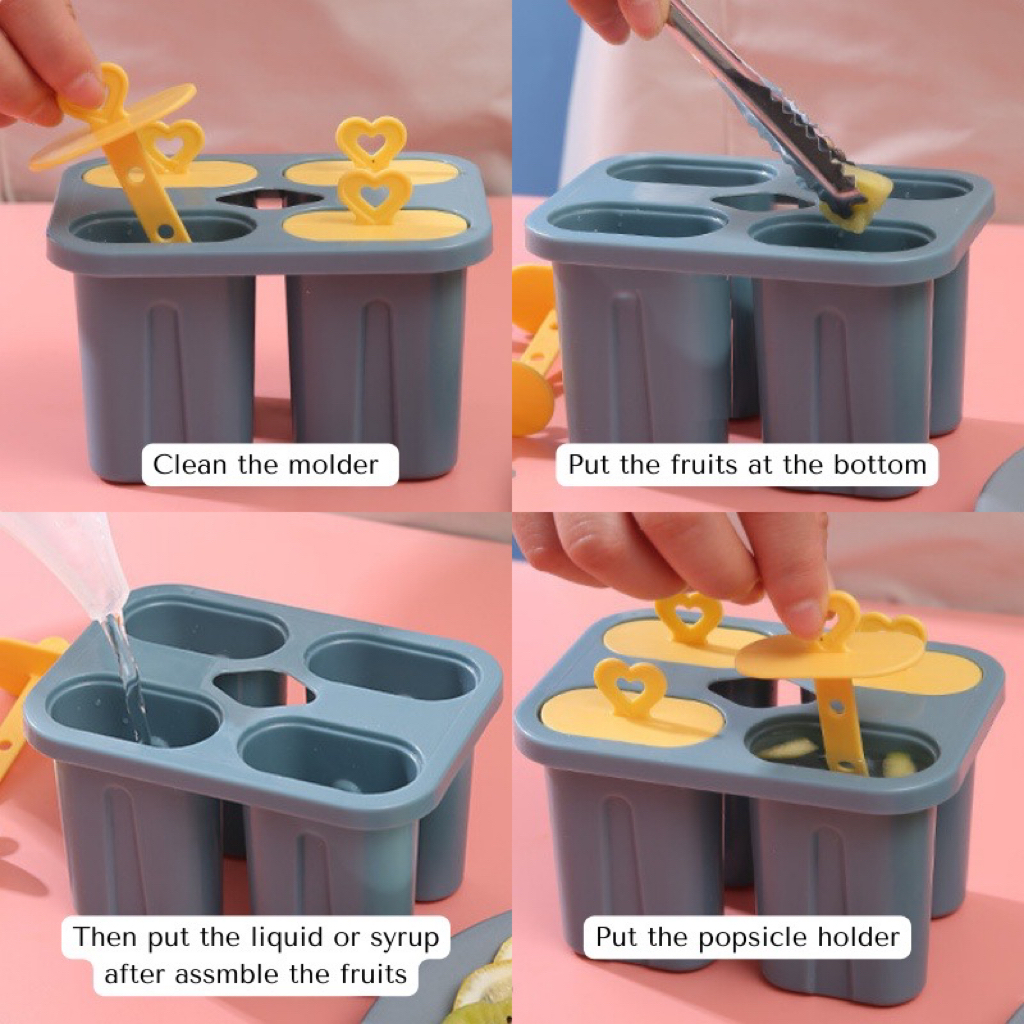 Clean the molder

Put the fruits at the bottom

Then put the liquid or syrup after assmble the fruits

Put the popsicle holder