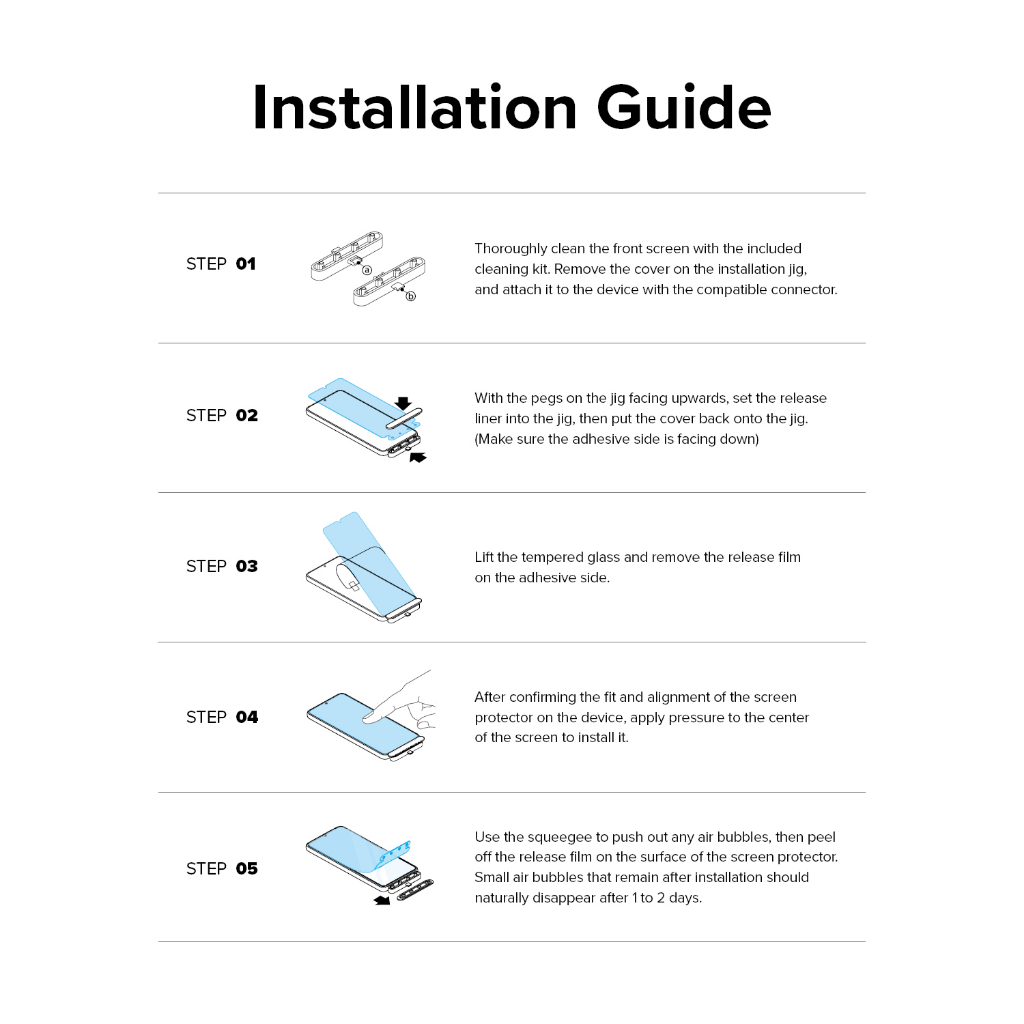 Installation Guide

STEP 01

ⓐ

ⓑ

Thoroughly clean the front screen with the included cleaning kit. Remove the cover on the installation jig, and attach it to the device with the compatible connector.

STEP 02

With the pegs on the jig facing upwards, set the release liner into the jig, then put the cover back onto the jig. (Make sure the adhesive side is facing down)

STEP 03

Lift the tempered glass and remove the release film on the adhesive side.

STEP 04

After confirming the fit and alignment of the screen protector on the device, apply pressure to the center of the screen to install it.

STEP 05

Use the squeegee to push out any air bubbles, then peel off the release film on the surface of the screen protector. Small air bubbles that remain after installation should naturally disappear after 1 to 2 days.