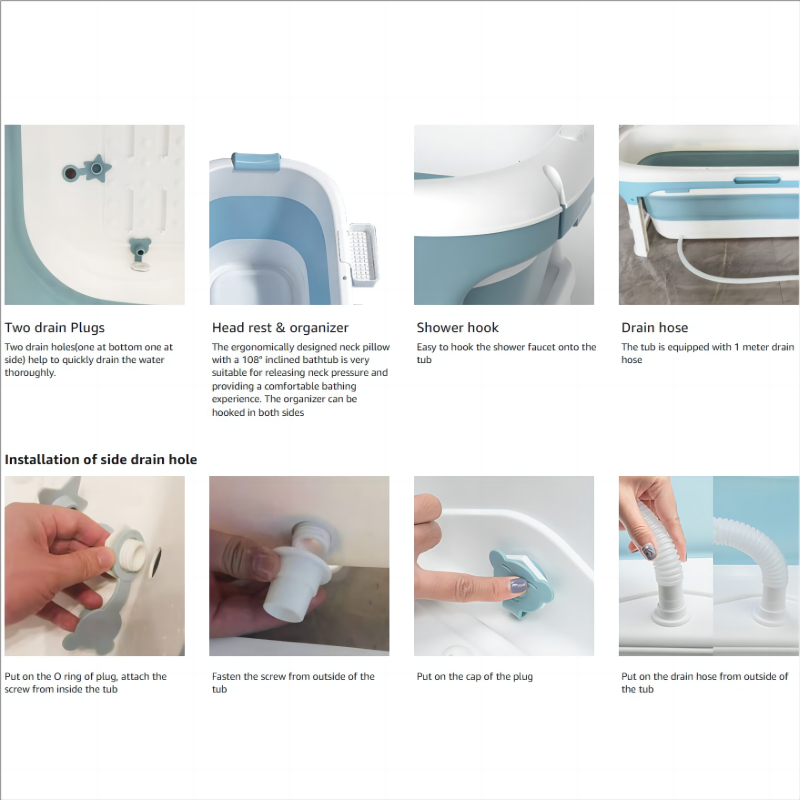 Two drain Plugs

Two drain holes(one at bottom one at side) help to quickly drain the water thoroughly.

Head rest & organizer

The ergonomically designed neck pillow with a 108° inclined bathtub is very suitable for releasing neck pressure and providing a comfortable bathing experience. The organizer can be hooked in both sides

Shower hook

Easy to hook the shower faucet onto the tub

Drain hose

The tub is equipped with 1 meter drain hose

Installation of side drain hole

Put on the O ring of plug, attach the screw from inside the tub

Fasten the screw from outside of the tub

Put on the cap of the plug

Put on the drain hose from outside of the tub