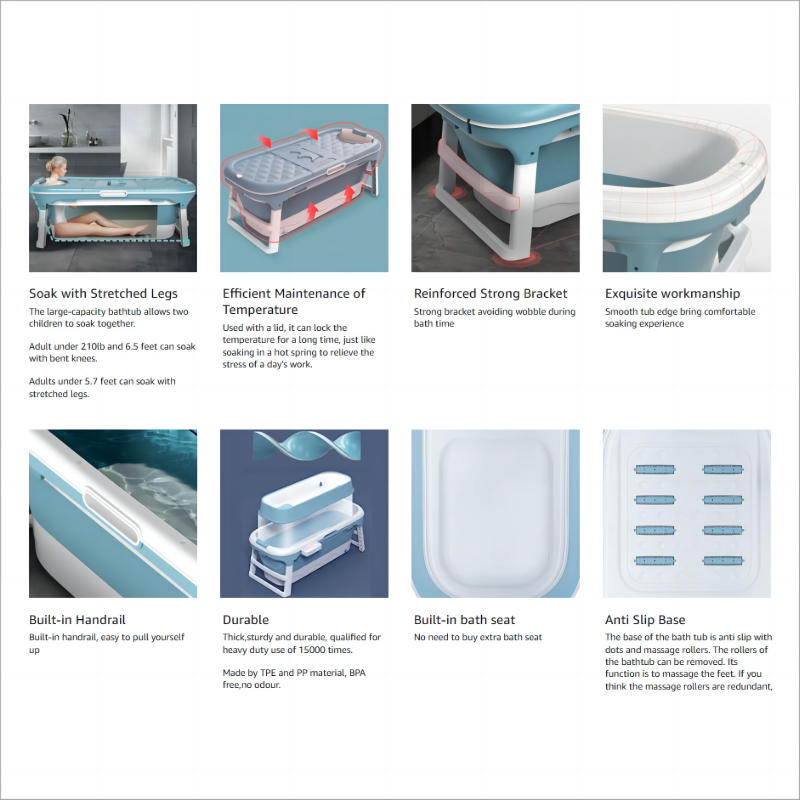 Soak with Stretched Legs
The large-capacity bathtub allows two children to soak together.

Adult under 210lb and 6.5 feet can soak with bent knees.

Adults under 5.7 feet can soak with stretched legs.

Efficient Maintenance of Temperature
Used with a lid, it can lock the temperature for a long time, just like soaking in a hot spring to relieve the stress of a day's work.

Reinforced Strong Bracket
Strong bracket avoiding wobble during bath time

Exquisite workmanship
Smooth tub edge bring comfortable soaking experience

Built-in Handrail
Built-in handrail, easy to pull yourself up

Durable
Thick,sturdy and durable, qualified for heavy duty use of 15000 times.

Made by TPE and PP material, BPA free,no odour.

Built-in bath seat
No need to buy extra bath seat

Anti Slip Base
The base of the bath tub is anti slip with dots and massage rollers. The rollers of the bathtub can be removed. Its function is to massage the feet. If you think the massage rollers are redundant,