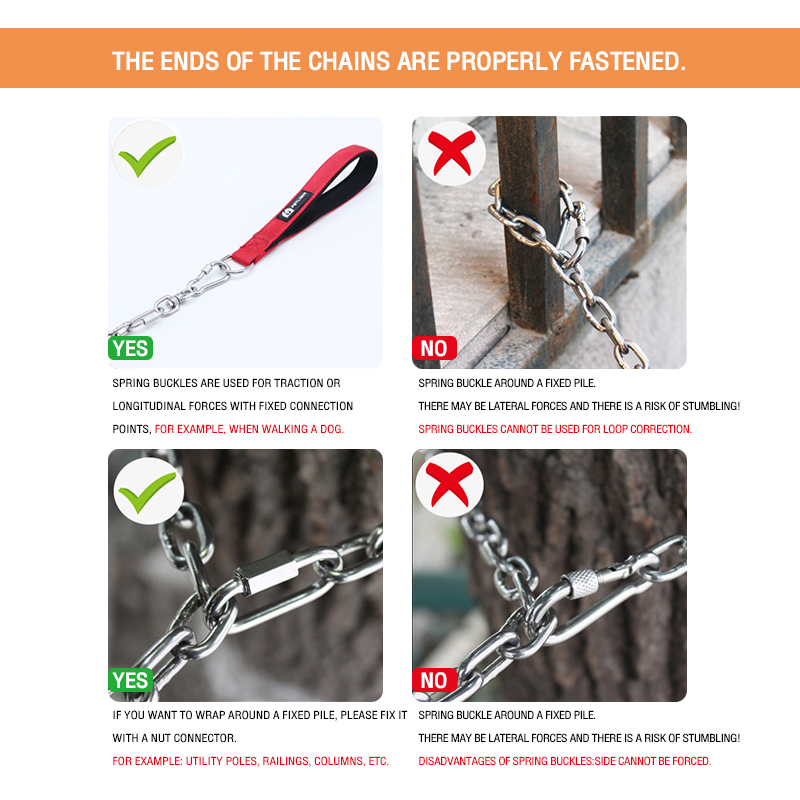 THE ENDS OF THE CHAINS ARE PROPERLY FASTENED.

YES

SPRING BUCKLES ARE USED FOR TRACTION OR LONGITUDINAL FORCES WITH FIXED CONNECTION POINTS, FOR EXAMPLE, WHEN WALKING A DOG.

NO

SPRING BUCKLE AROUND A FIXED PILE.

THERE MAY BE LATERAL FORCES AND THERE IS A RISK OF STUMBLING!

SPRING BUCKLES CANNOT BE USED FOR LOOP CORRECTION.

YES

IF YOU WANT TO WRAP AROUND A FIXED PILE, PLEASE FIX IT WITH A NUT CONNECTOR.

FOR EXAMPLE: UTILITY POLES, RAILINGS, COLUMNS, ETC.

NO

SPRING BUCKLE AROUND A FIXED PILE.

THERE MAY BE LATERAL FORCES AND THERE IS A RISK OF STUMBLING!

DISADVANTAGES OF SPRING BUCKLES:SIDE CANNOT BE FORCED.