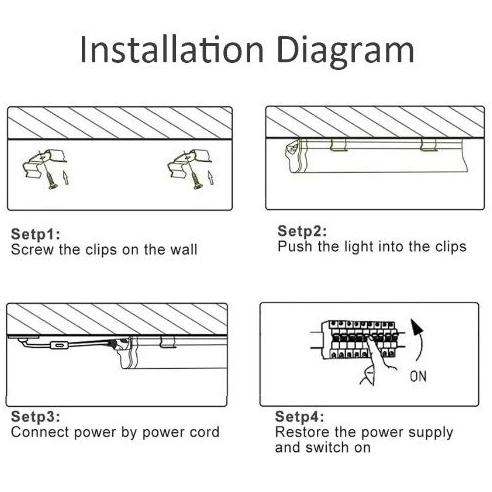 Installation Diagram

Setp1:
Screw the clips on the wall

Setp2:
Push the light into the clips

Setp3:
Connect power by power cord

ON

Setp4:
Restore the power supply and switch on