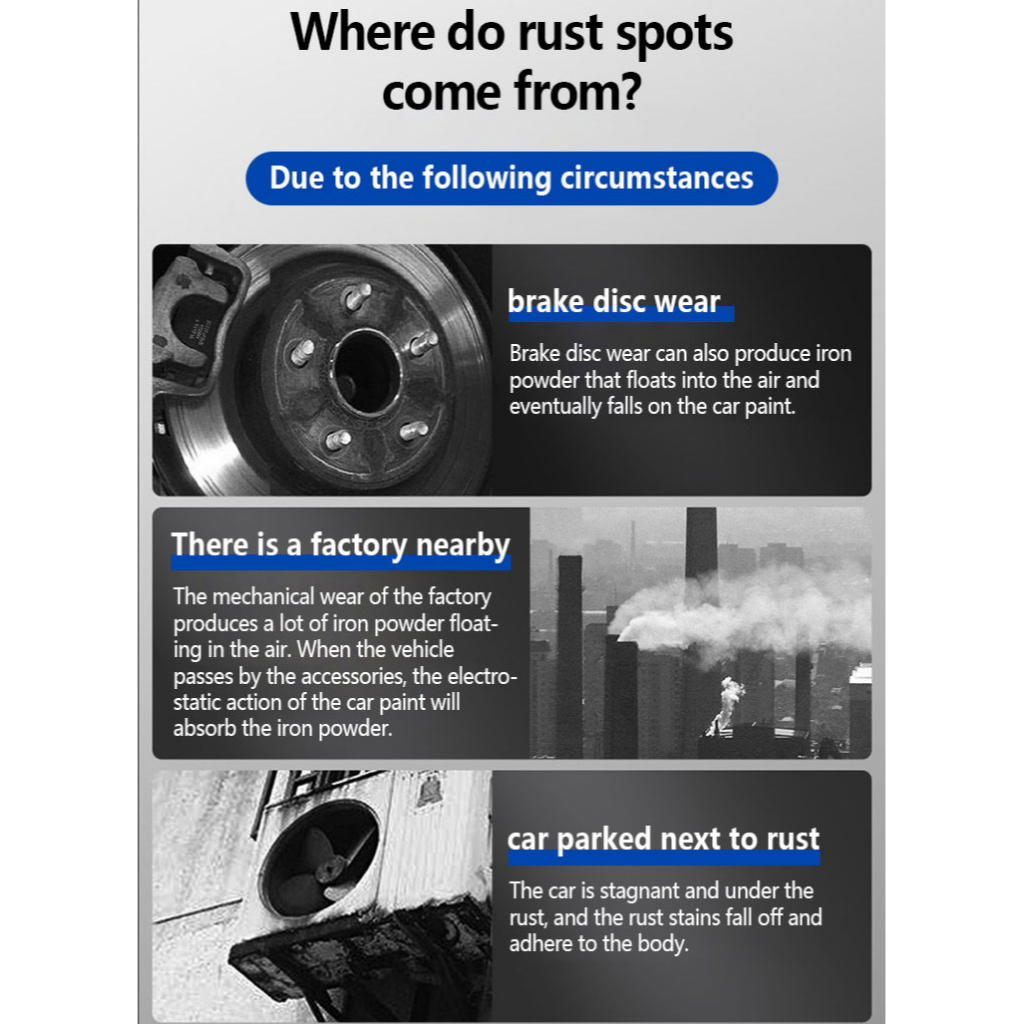 Where do rust spots come from?

Due to the following circumstances

brake disc wear

Brake disc wear can also produce iron powder that floats into the air and eventually falls on the car paint.

There is a factory nearby

The mechanical wear of the factory produces a lot of iron powder floating in the air. When the vehicle passes by the accessories, the electrostatic action of the car paint will absorb the iron powder.

car parked next to rust

The car is stagnant and under the rust, and the rust stains fall off and adhere to the body.