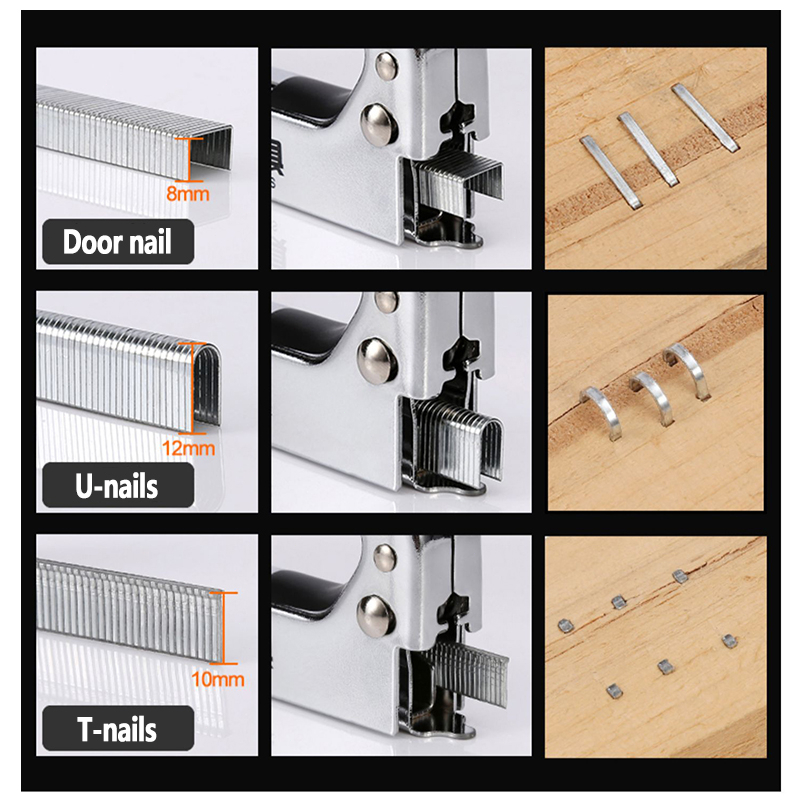 8mm

Door nail

12mm

U-nails

10mm

T-nails