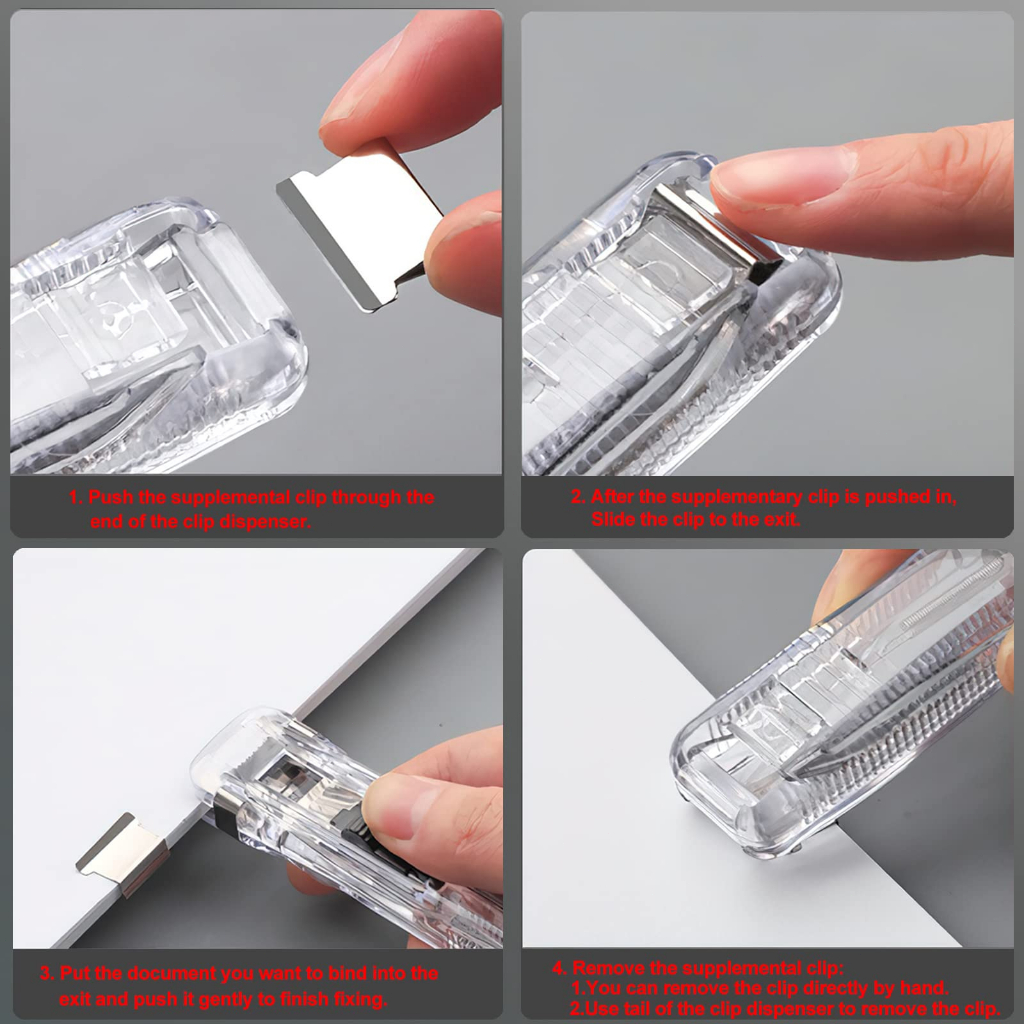 1. Push the supplemental clip through the end of the clip dispenser.

2. After the supplementary clip is pushed in, Slide the clip to the exit.

3. Put the document you want to bind into the exit and push it gently to finish fixing.

4. Remove the supplemental clip:
1.You can remove the clip directly by hand.
2.Use tail of the clip dispenser to remove the clip.